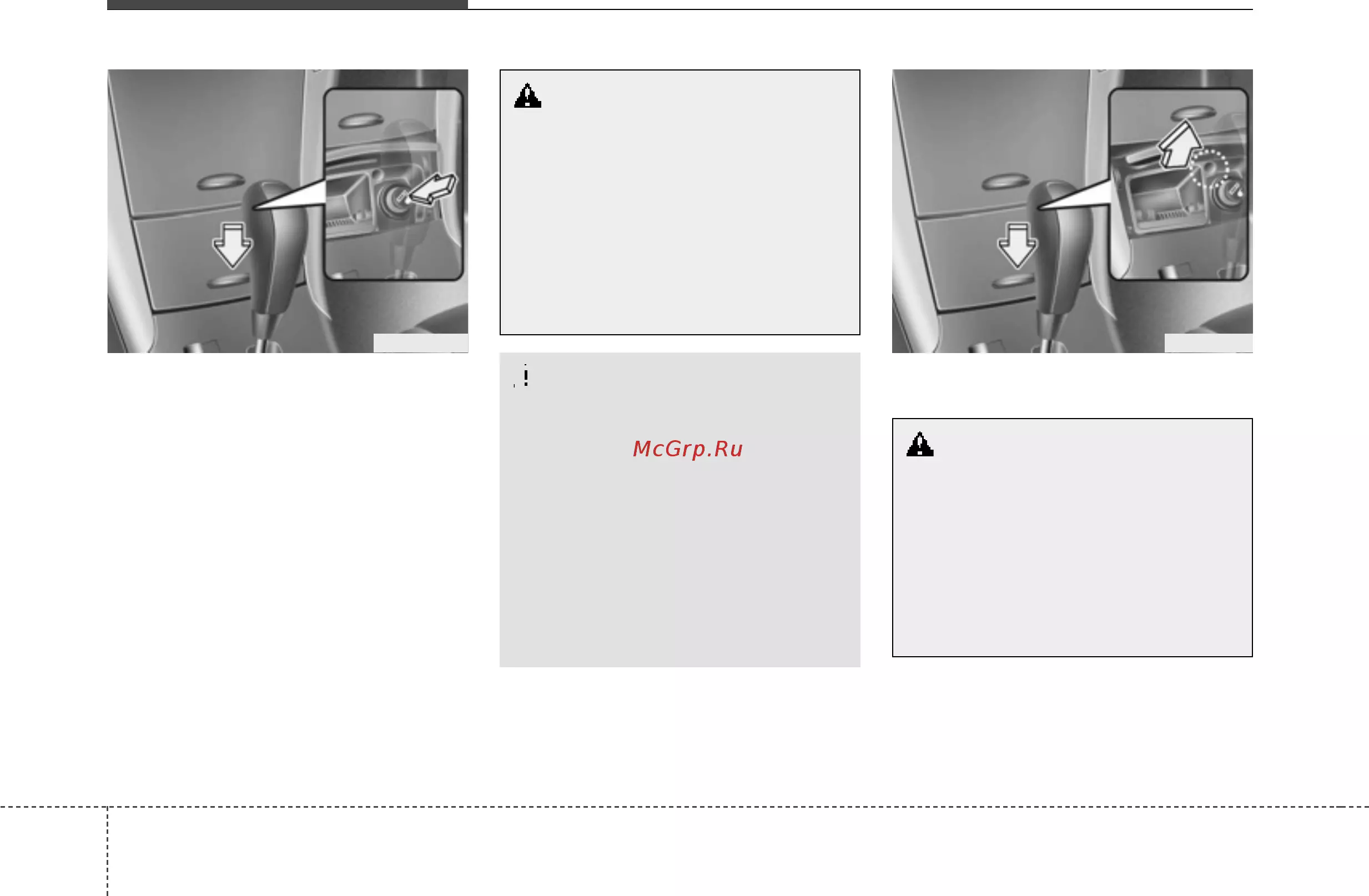 McGrp.Ru