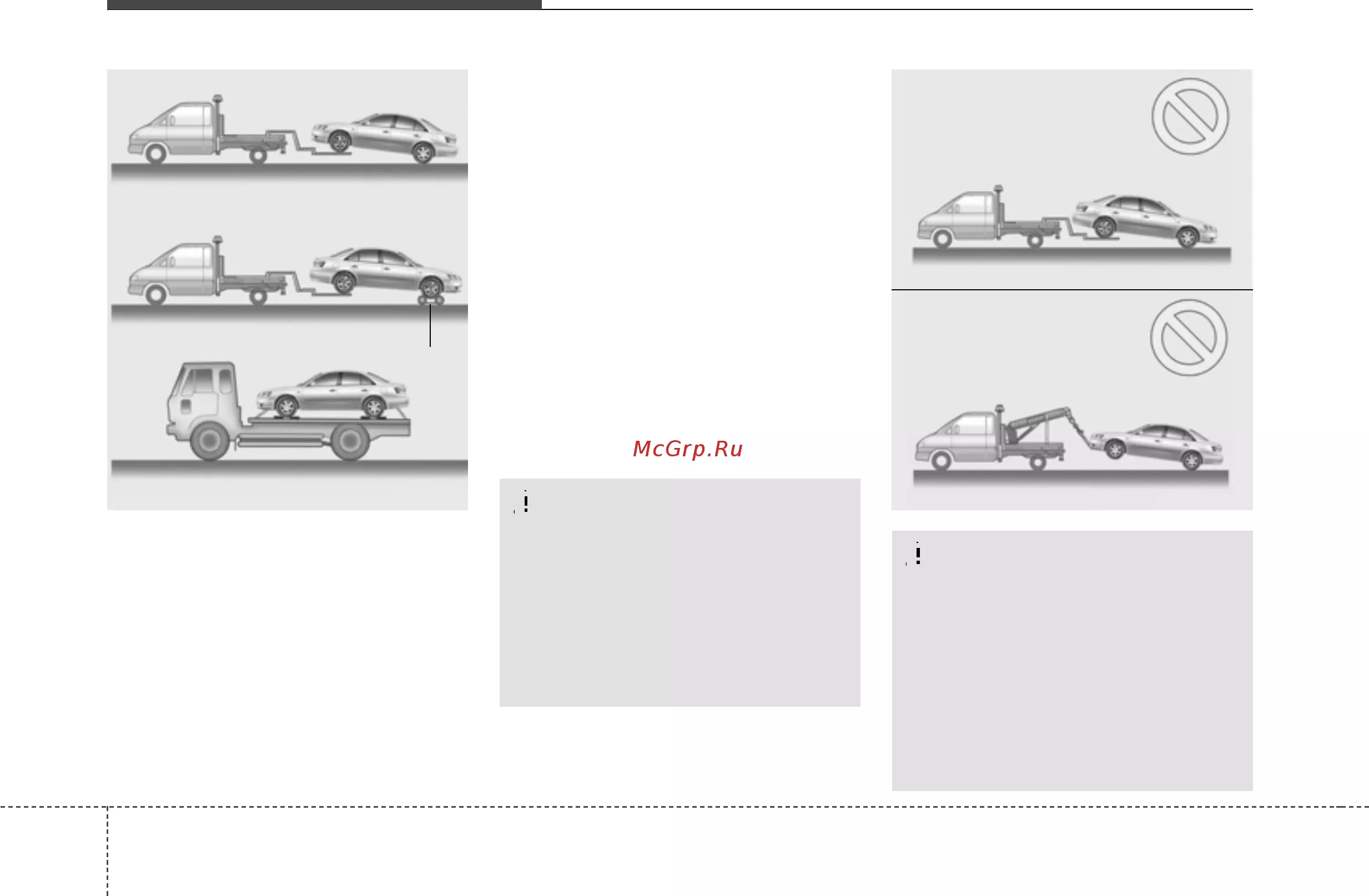 McGrp.Ru