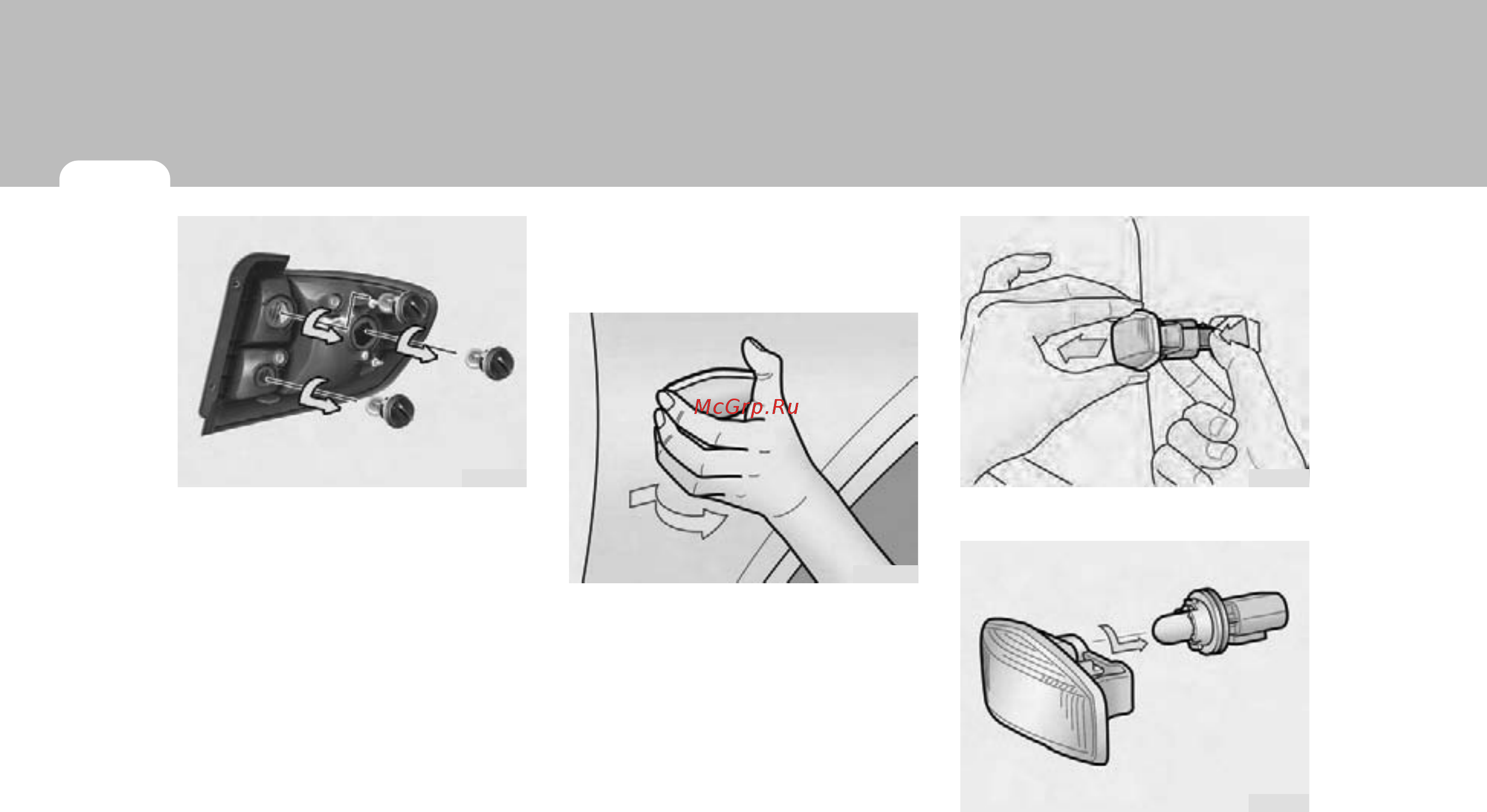 McGrp.Ru