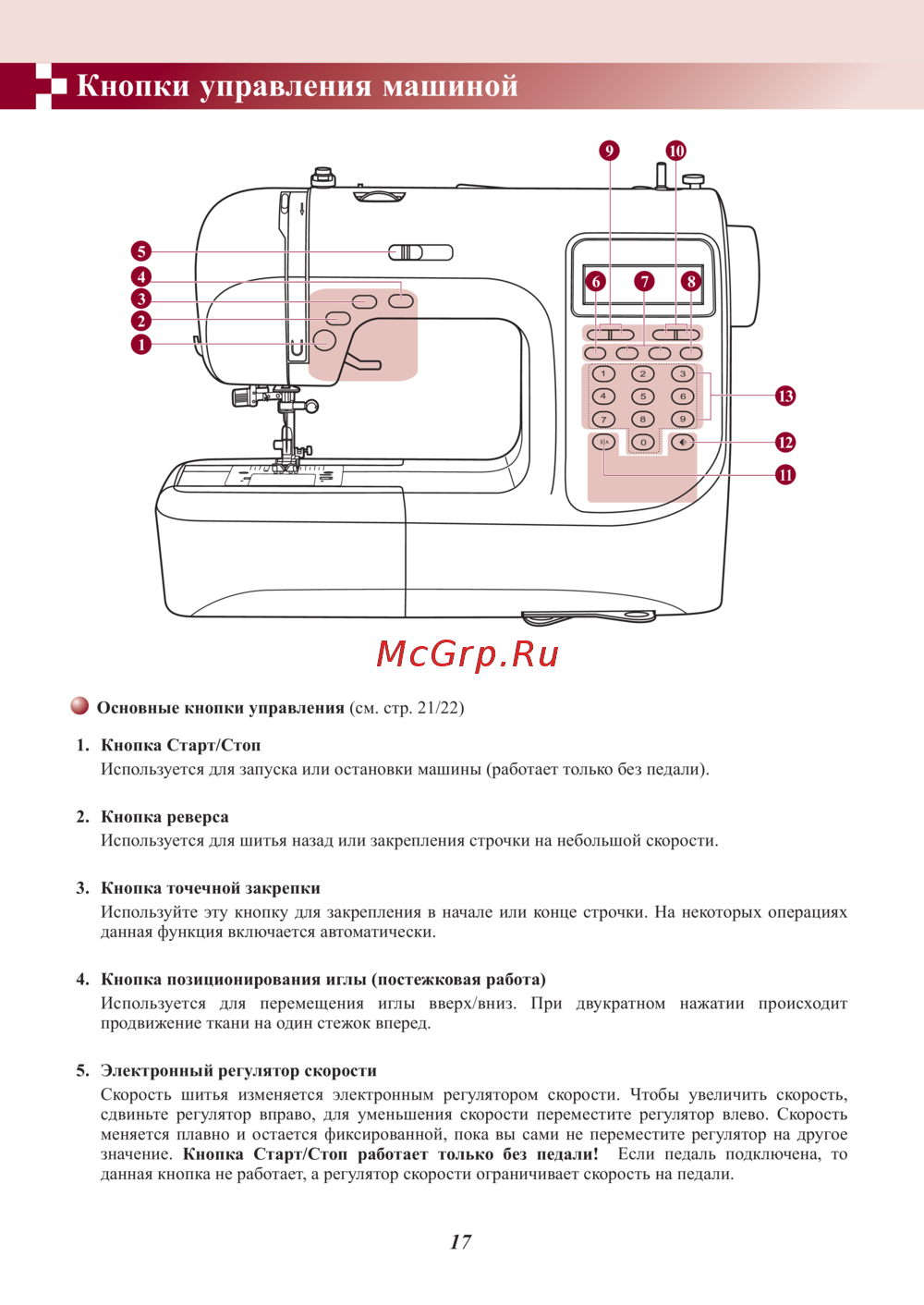 Кнопки управления машиной

9
10
5
4
3
2
1
6
7
8
1 2 3
4 5 6
7 8 9
0
13
12
11

McGrp.Ru

Основные кнопки управления (см. стр. 21/22)

1. Кнопка Старт/Стоп
Используется для запуска или остановки машины (работает только без педали).

2. Кнопка реверса
Используется для шитья назад или закрепления строчки на небольшой скорости.

3. Кнопка точечной закрепки
Используйте эту кнопку для закрепления в начале или конце строчки. На некоторых операциях данная функция включается автоматически.

4. Кнопка позиционирования иглы (постежковая работа)
Используется для перемещения иглы вверх/вниз. При двукратном нажатии происходит продвижение ткани на один стежок вперед.

5. Электронный регулятор скорости
Скорость шитья изменяется электронным регулятором скорости. Чтобы увеличить скорость, сдвиньте регулятор вправо, для уменьшения скорости переместите регулятор влево. Скорость меняется плавно и остается фиксированной, пока вы сами не переместите регулятор на другое значение. Кнопка Старт/Стоп работает только без педали! Если педаль подключена, то данная кнопка не работает, а регулятор скорости ограничивает скорость на педали.

17