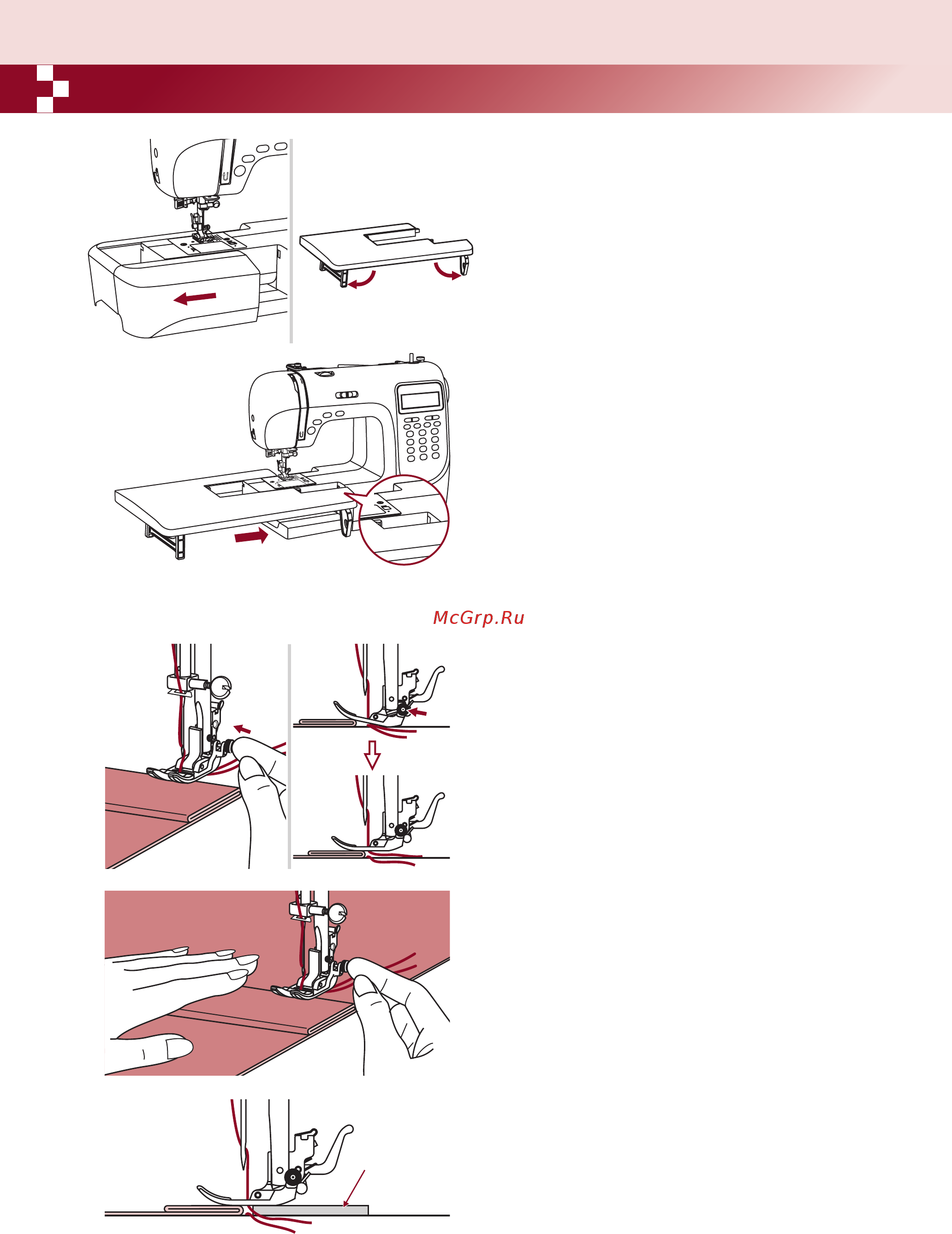 McGrp.Ru