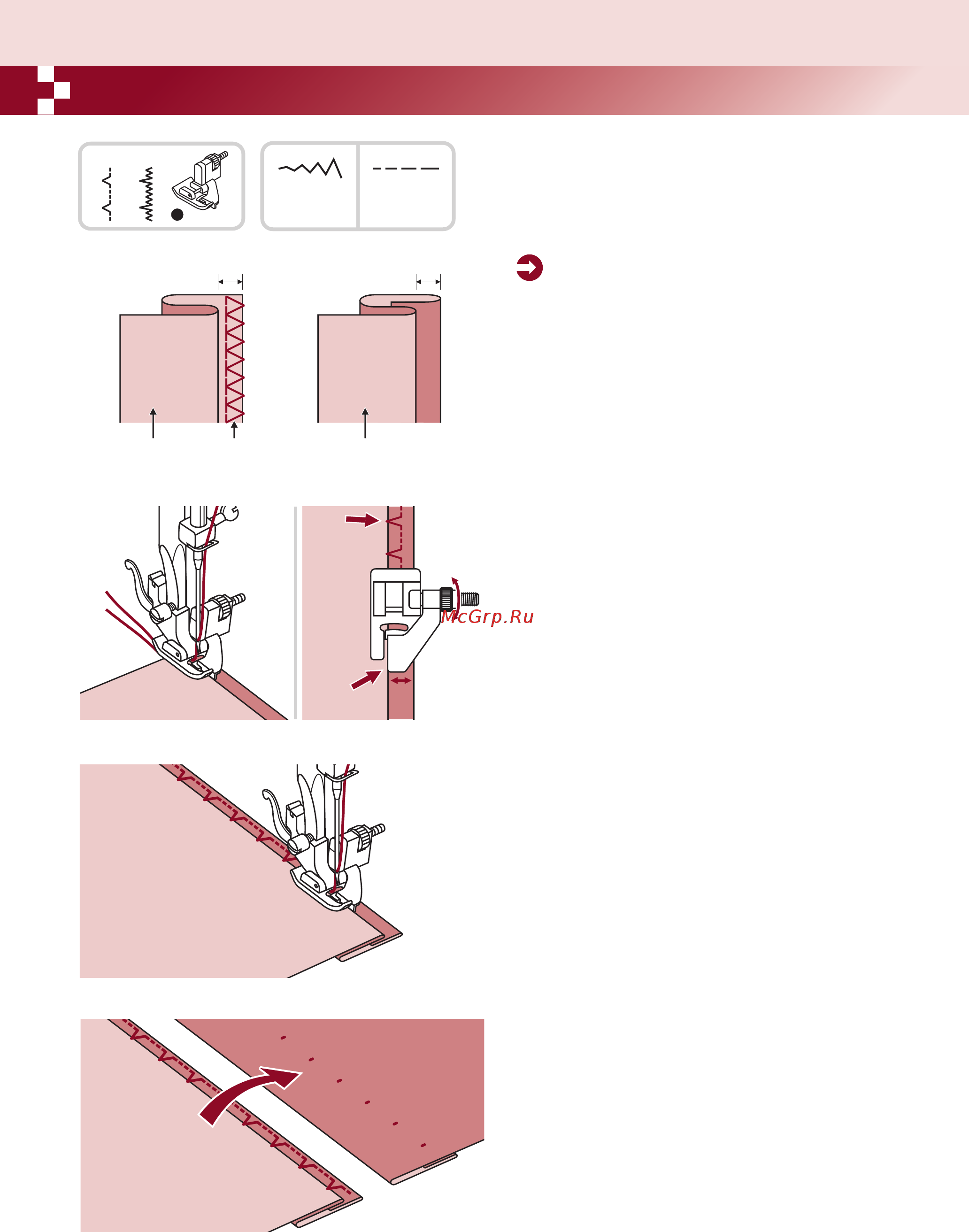 McGrp.Ru