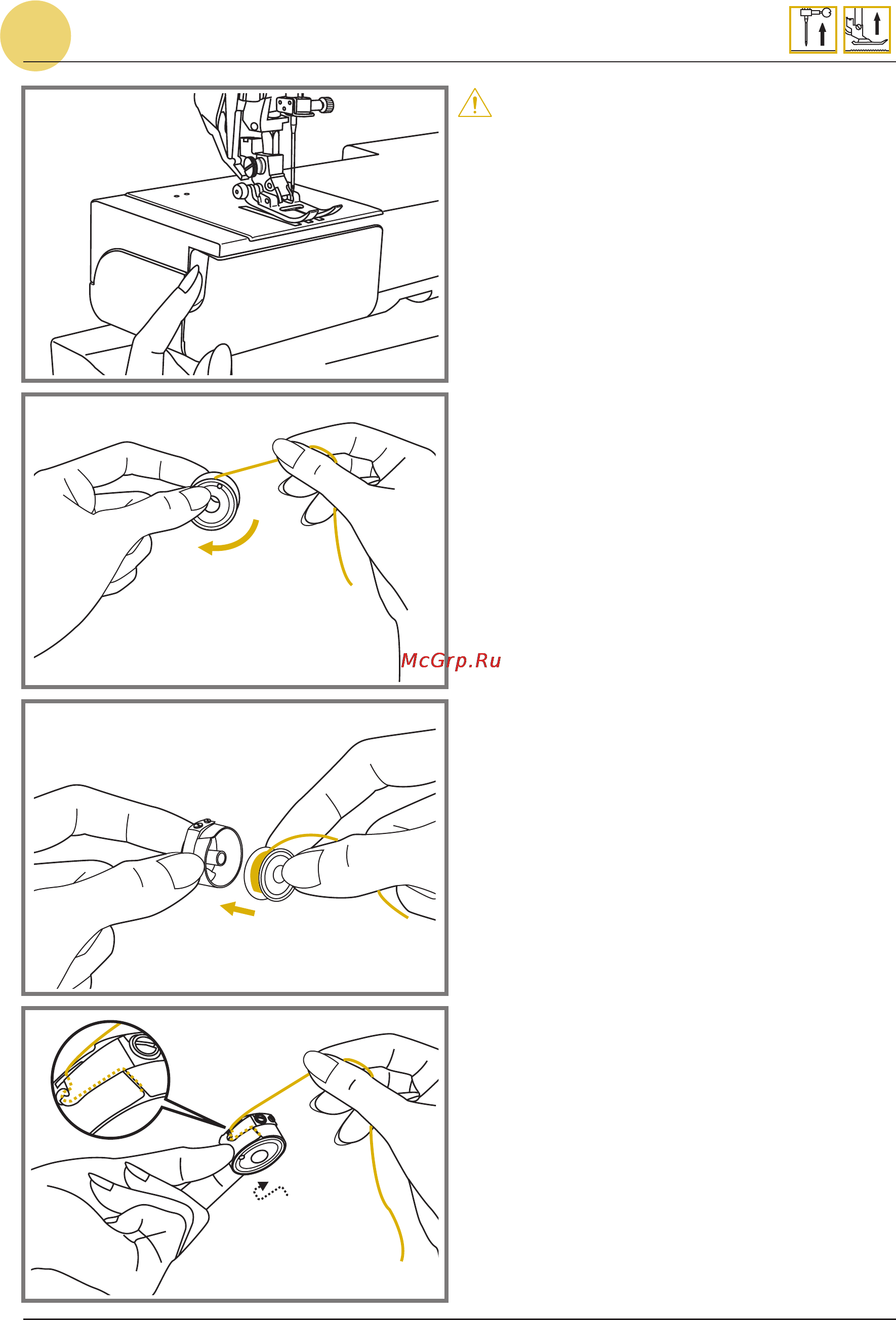 McGrp.Ru