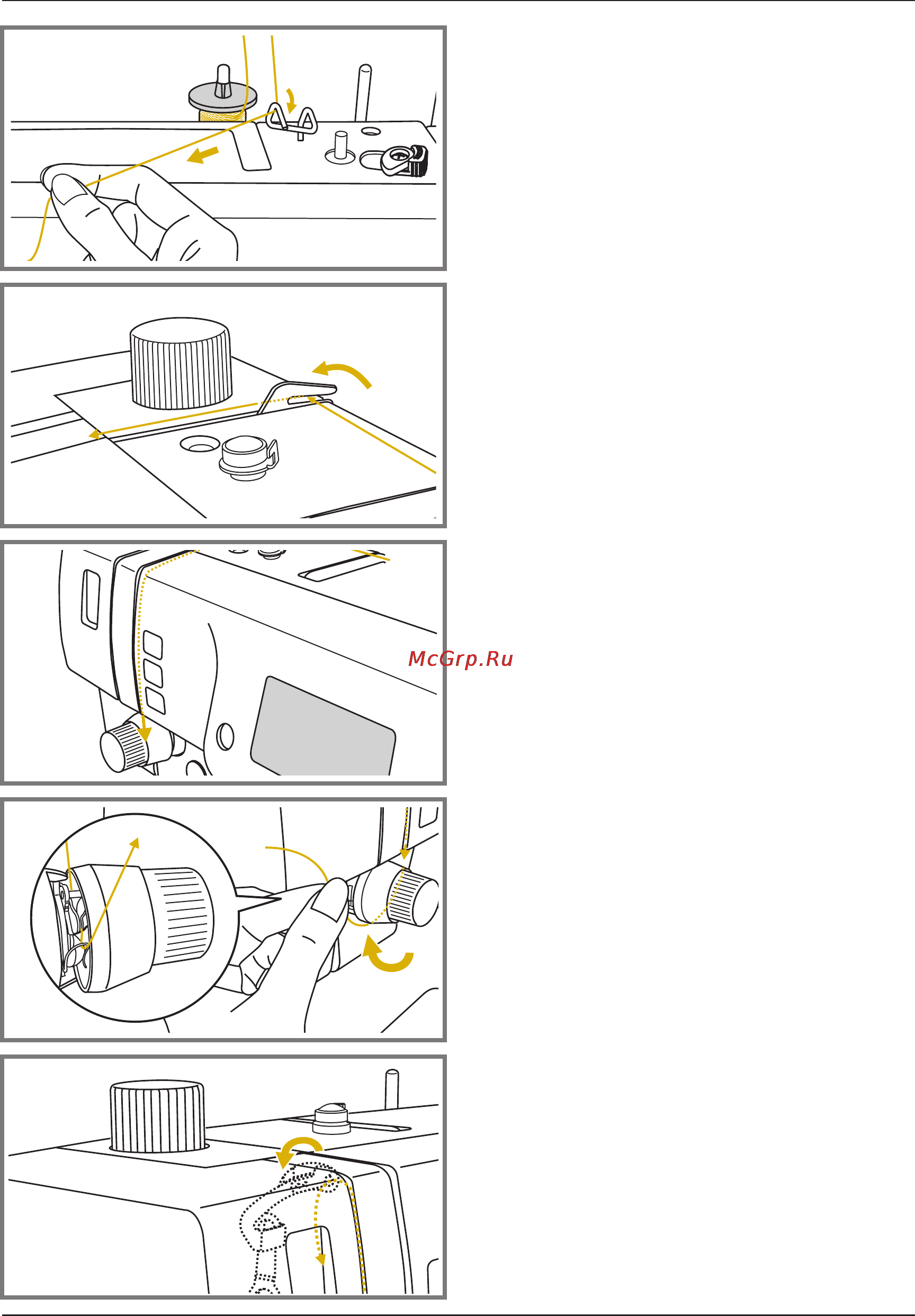 McGrp.Ru