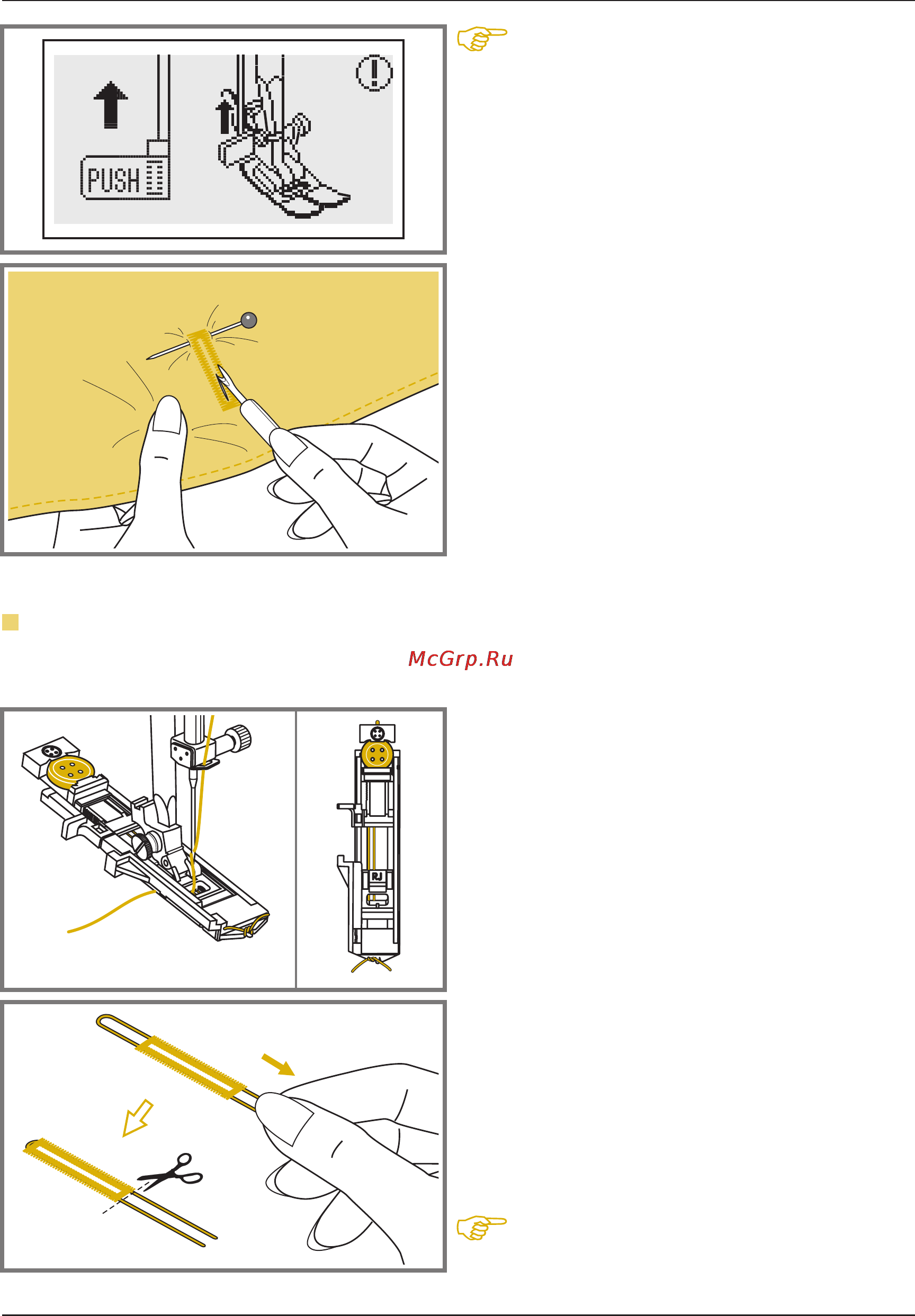 PUSH

McGrp.Ru

RJ