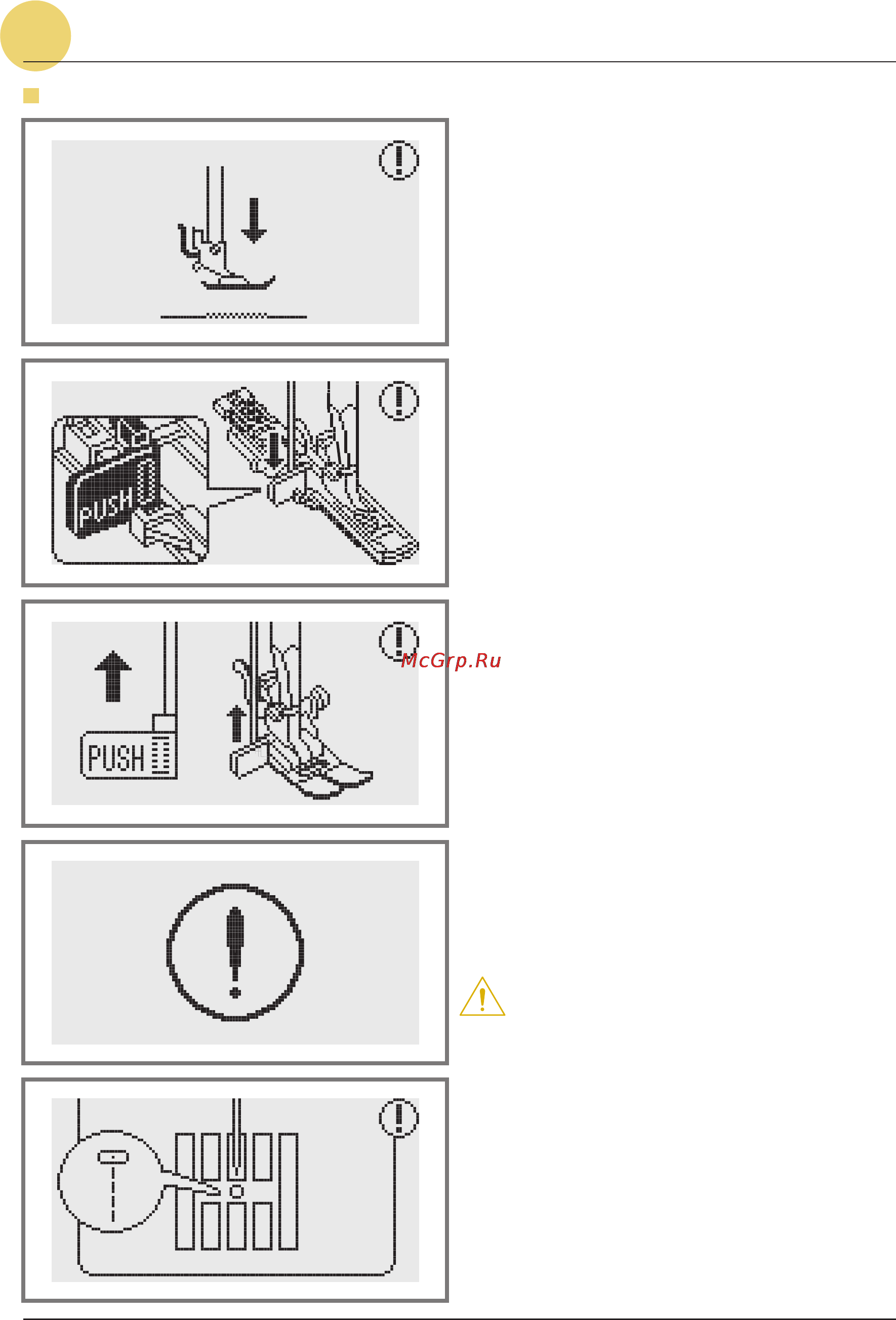 PUSH

PUSH

McGrp.Ru