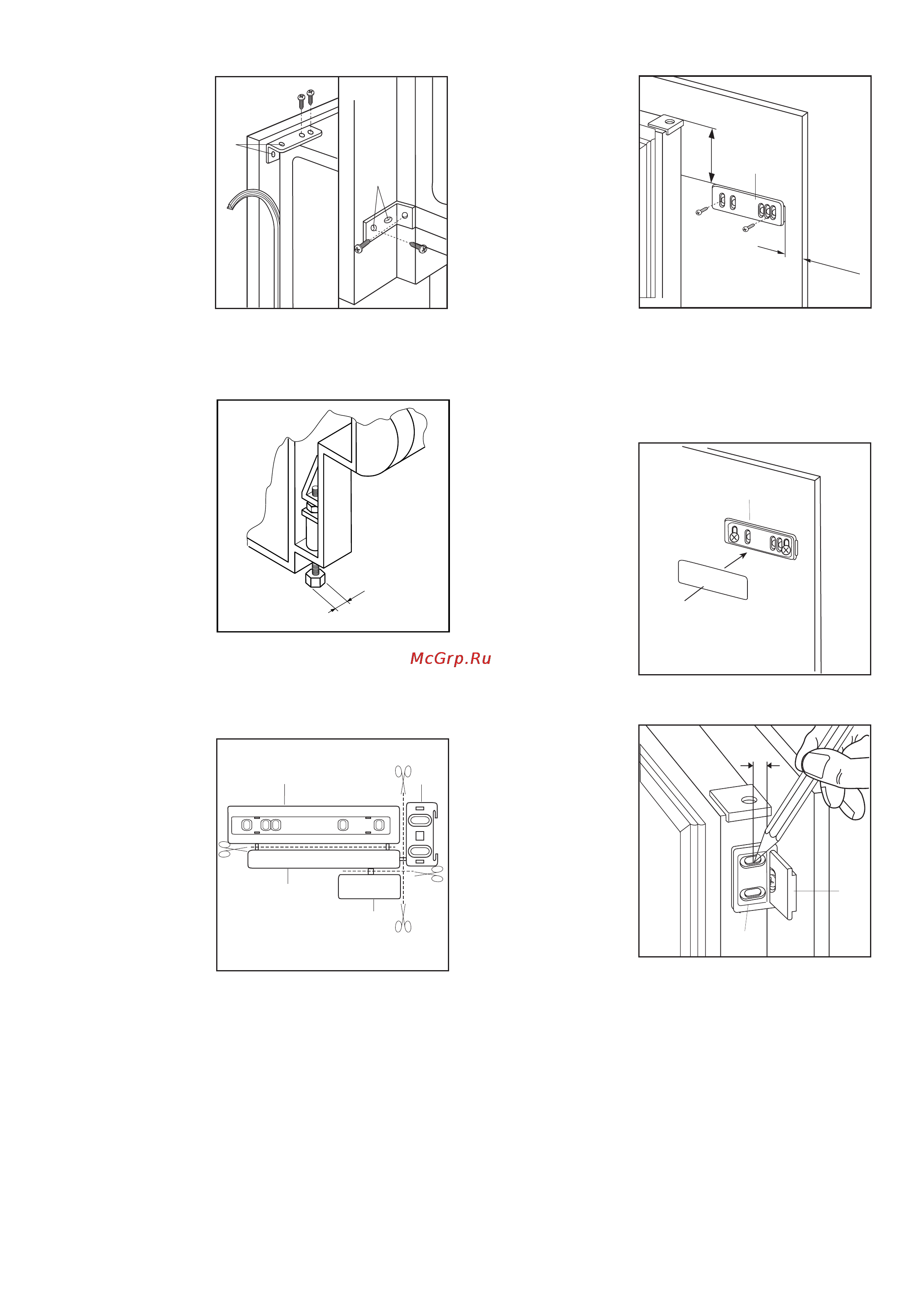 McGrp.Ru