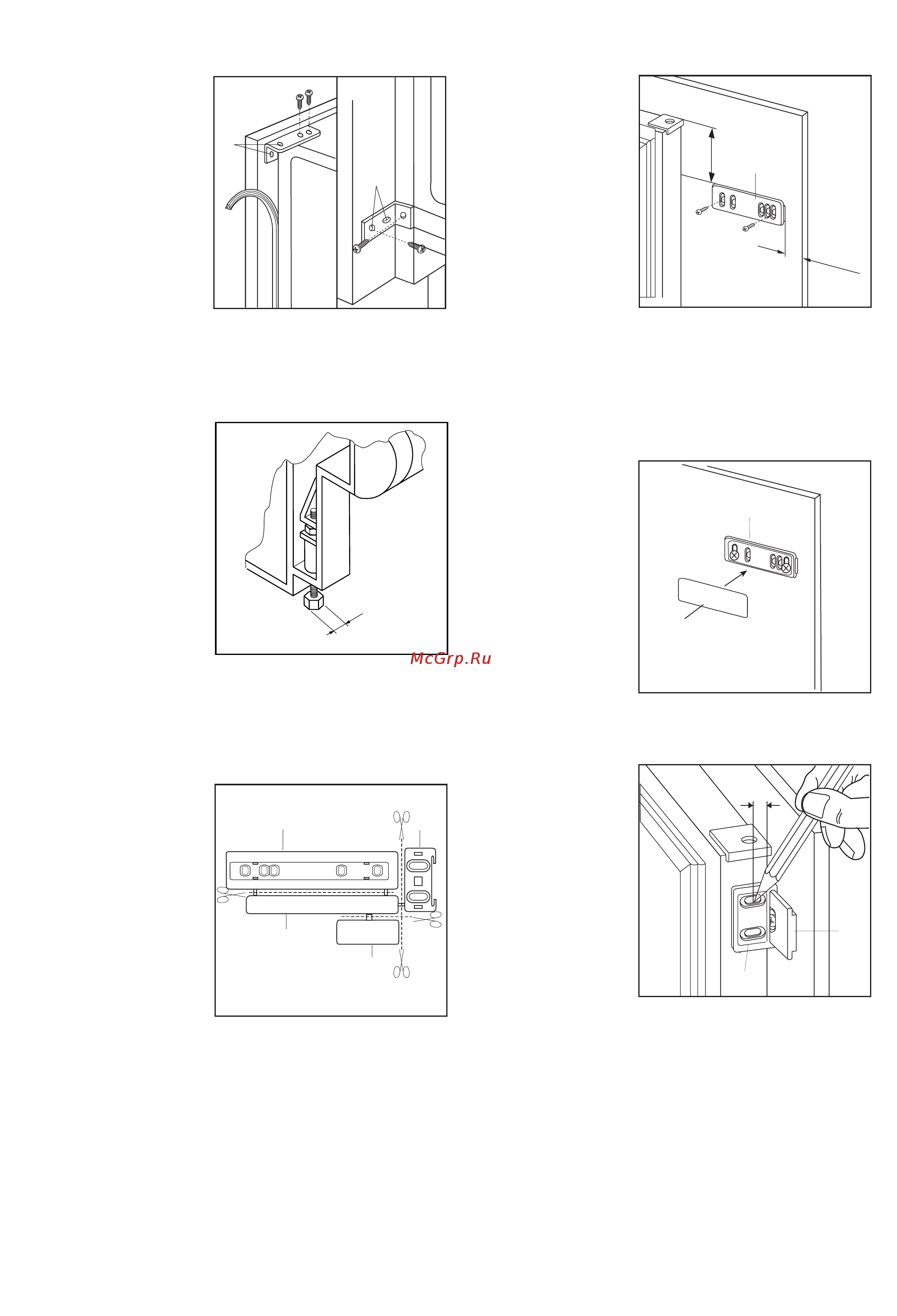 McGrp.Ru