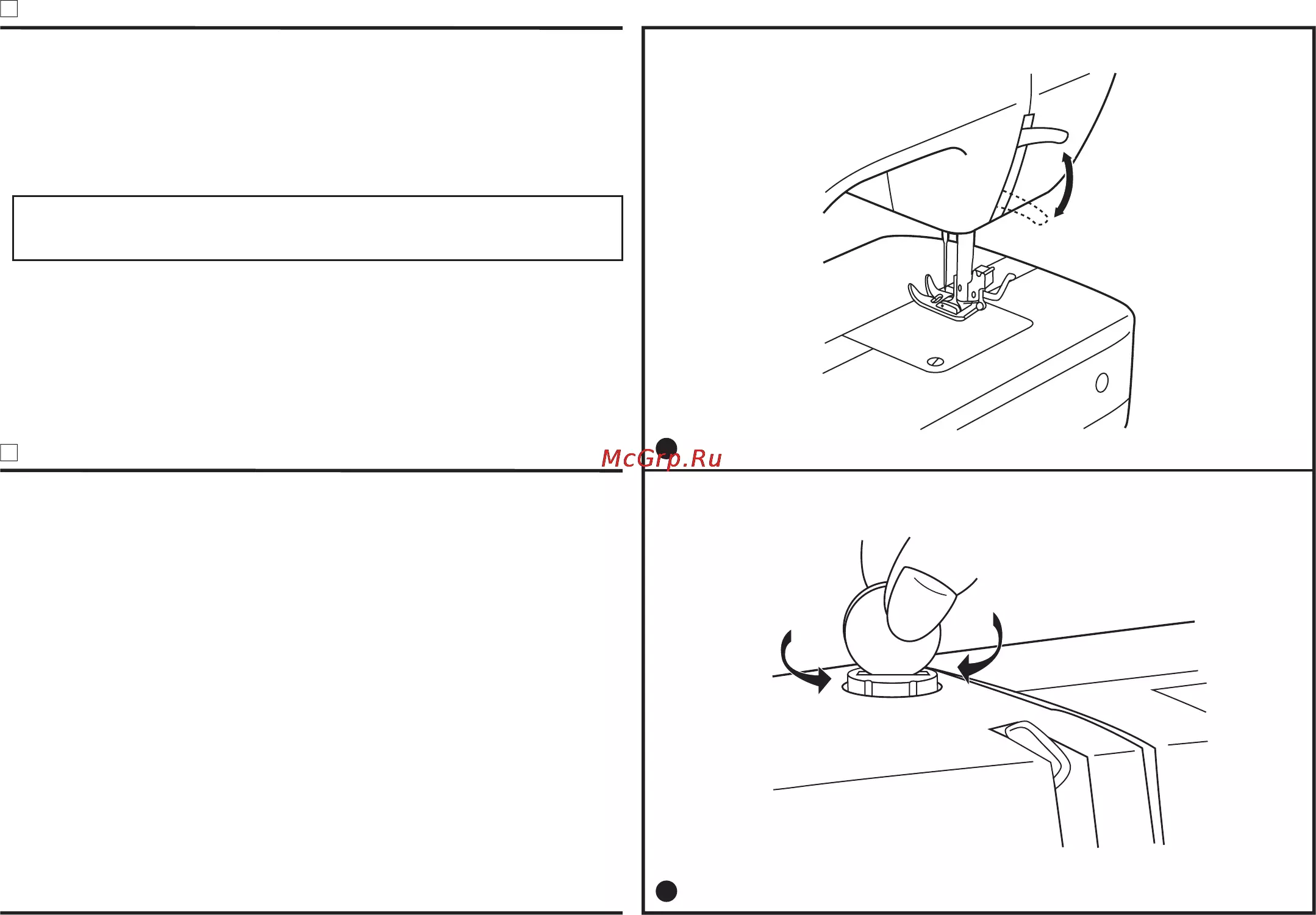 McGrp.Ru