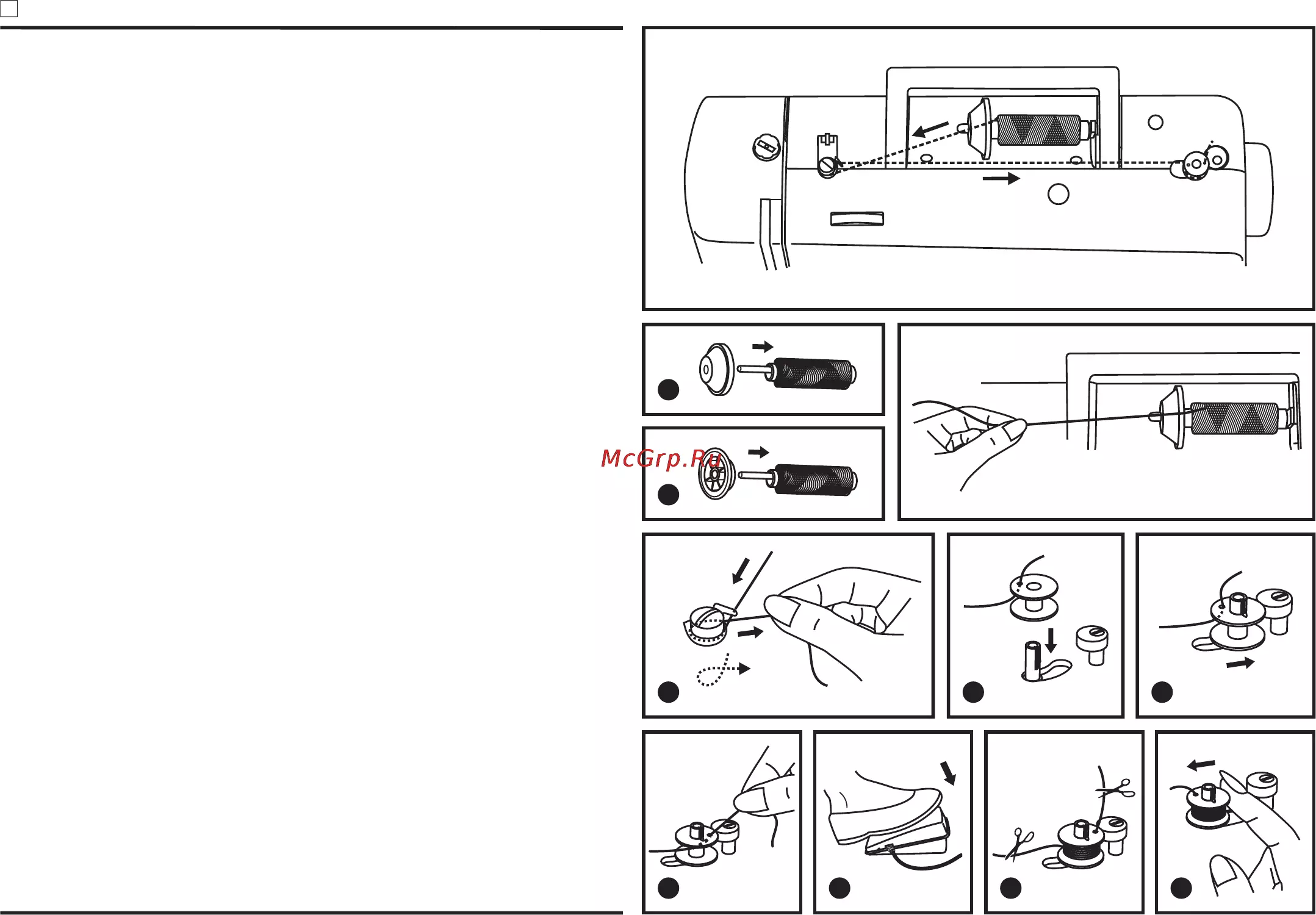 McGrp.Ru