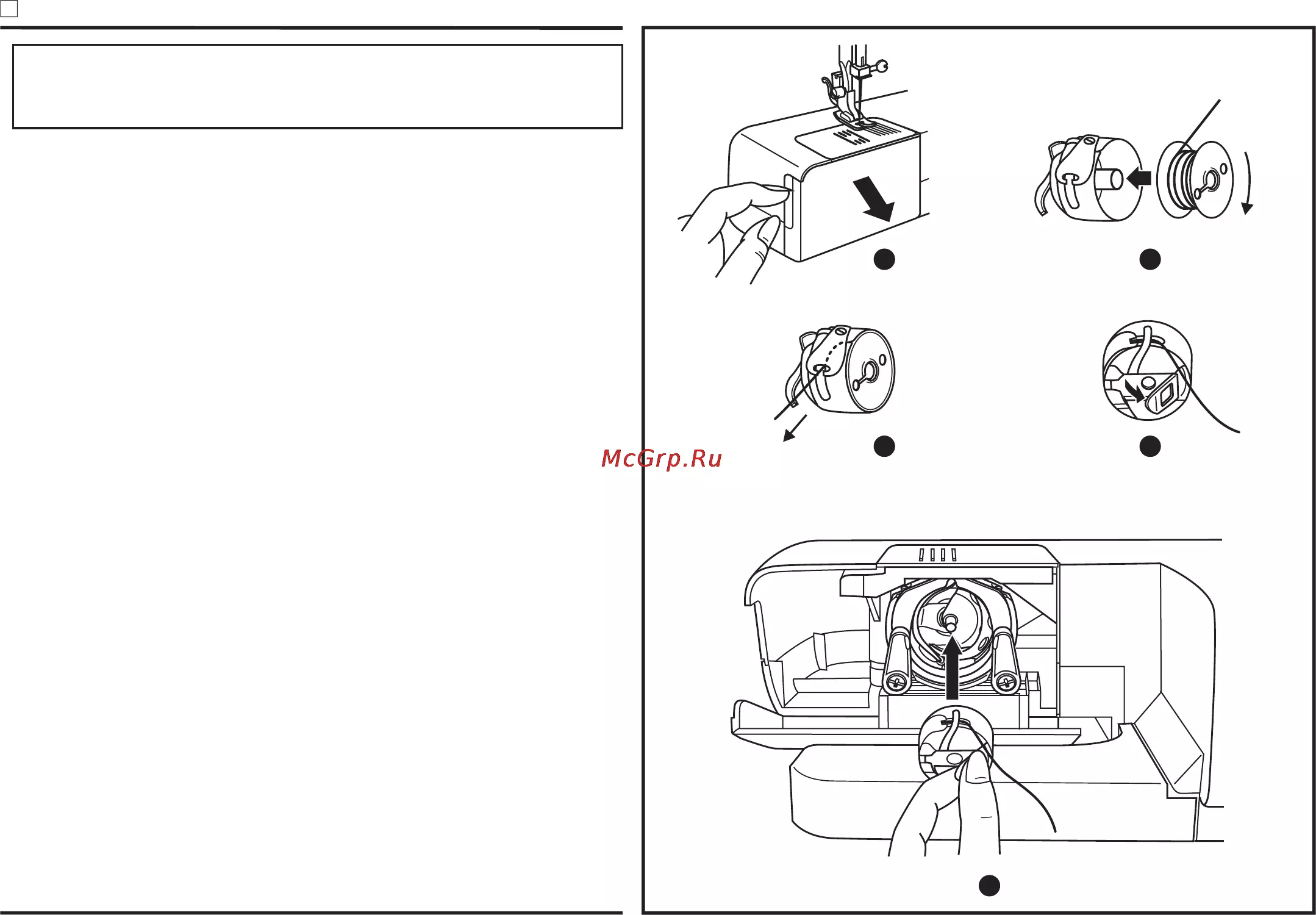 McGrp.Ru