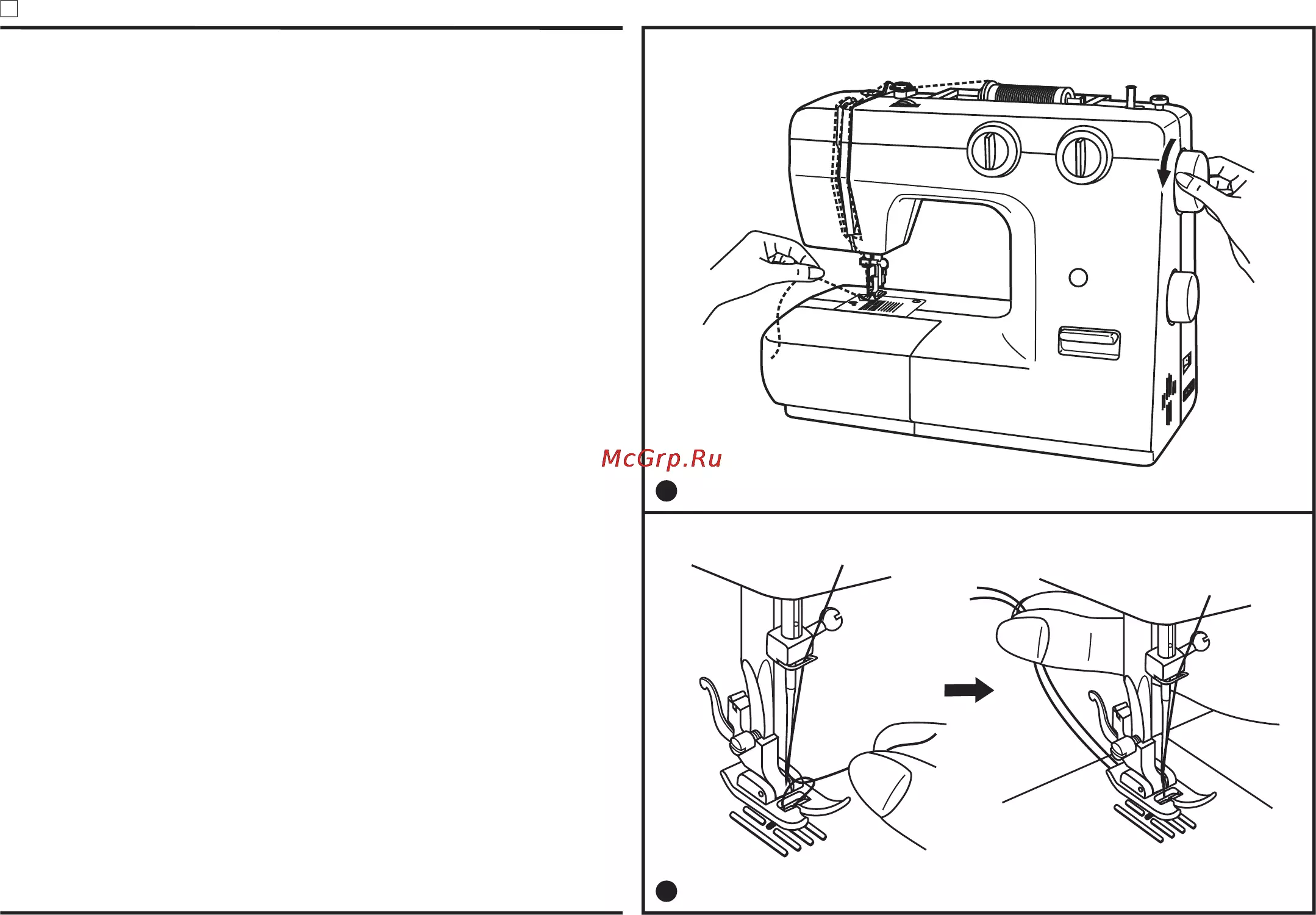 McGrp.Ru