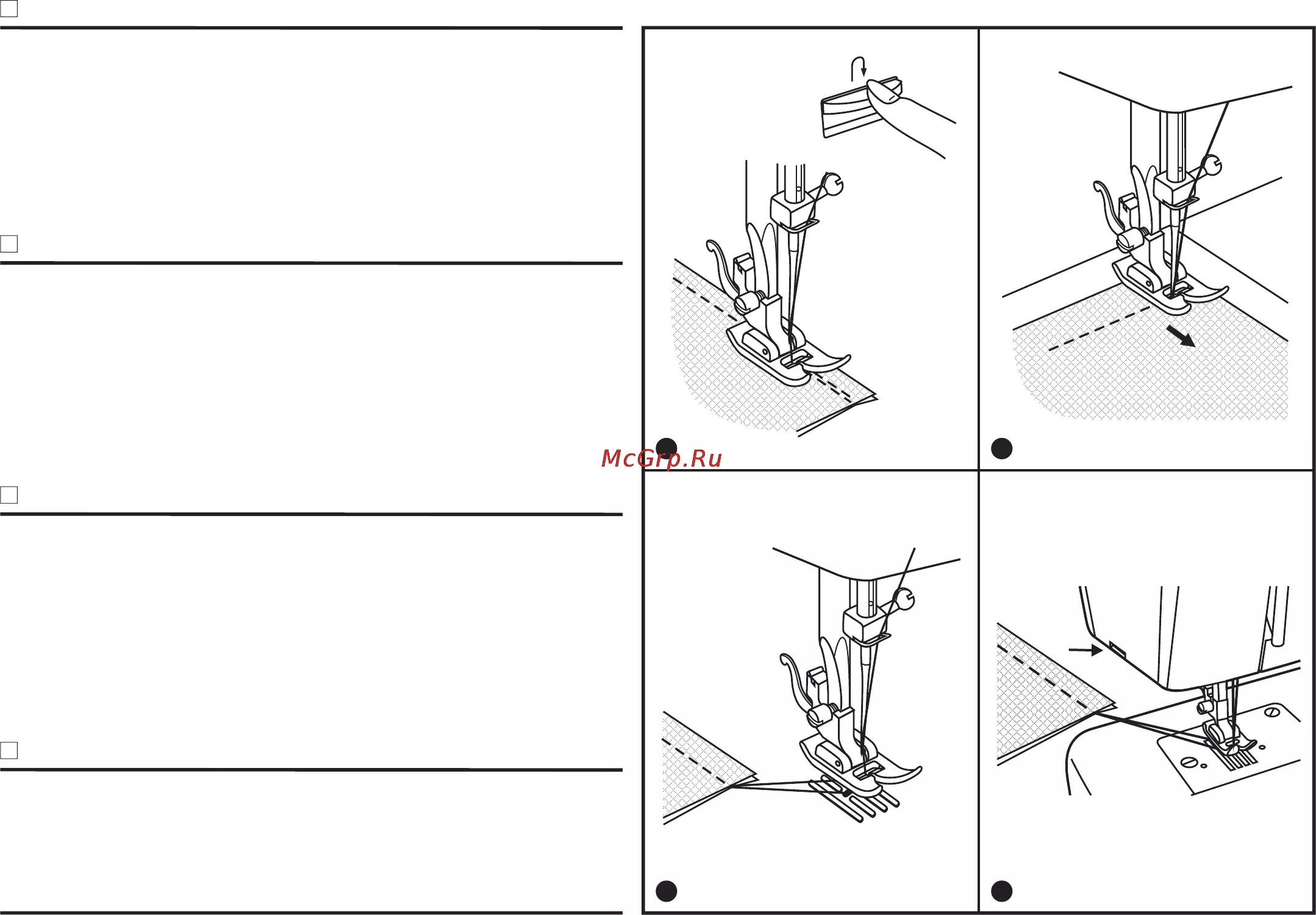 McGrp.Ru