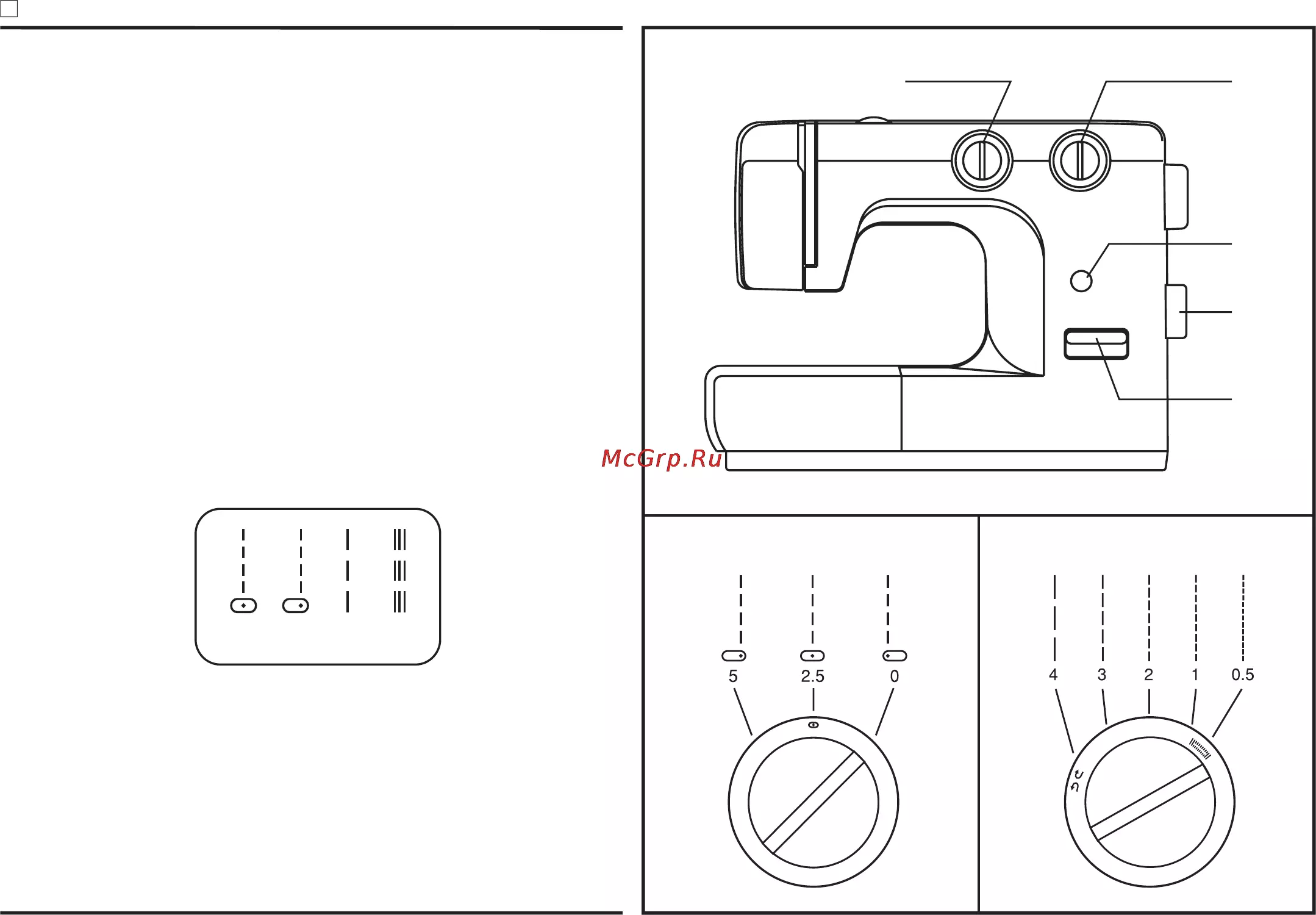 McGrp.Ru

5
2.5
0

4
3
2
1
0.5