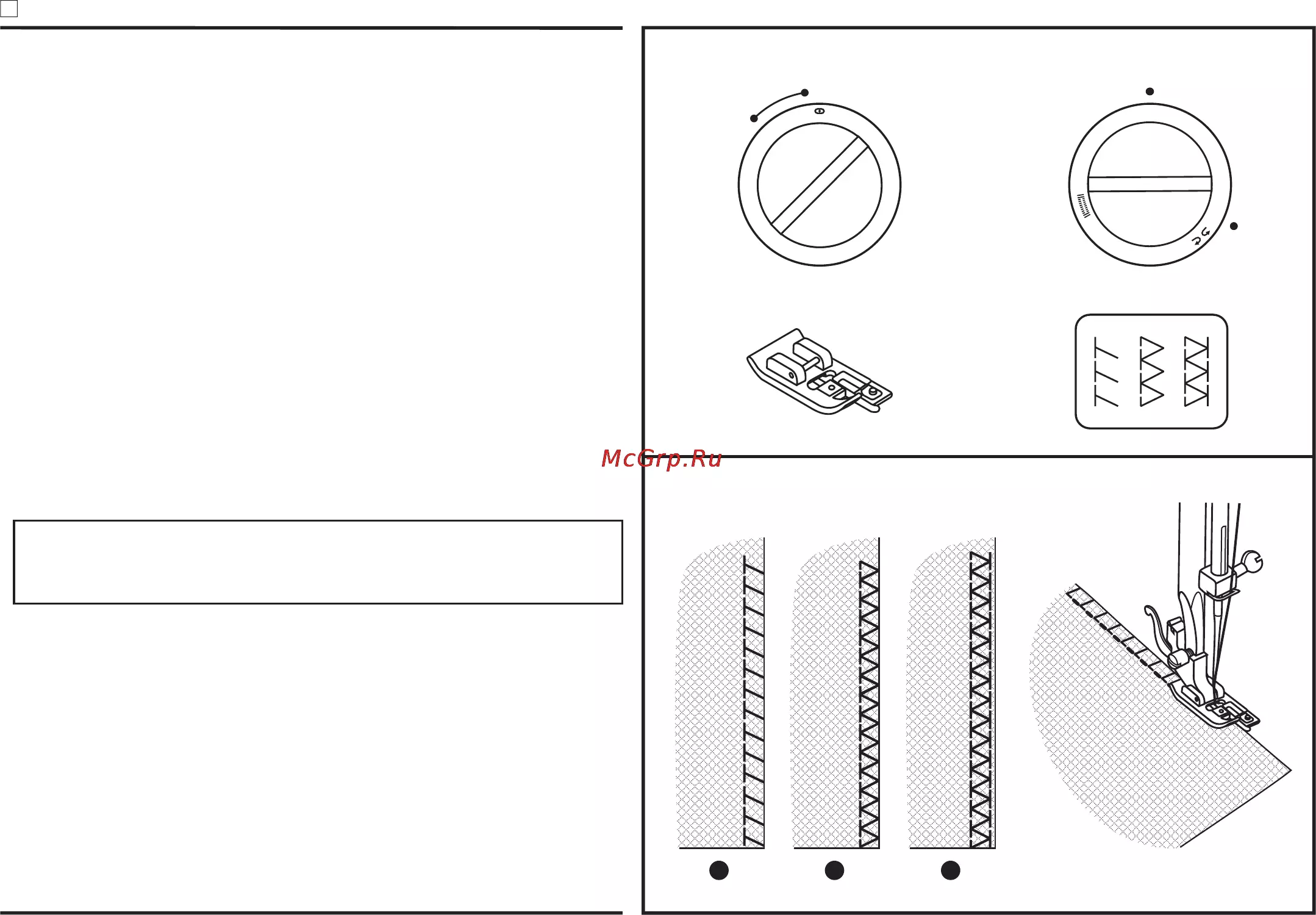 McGrp.Ru