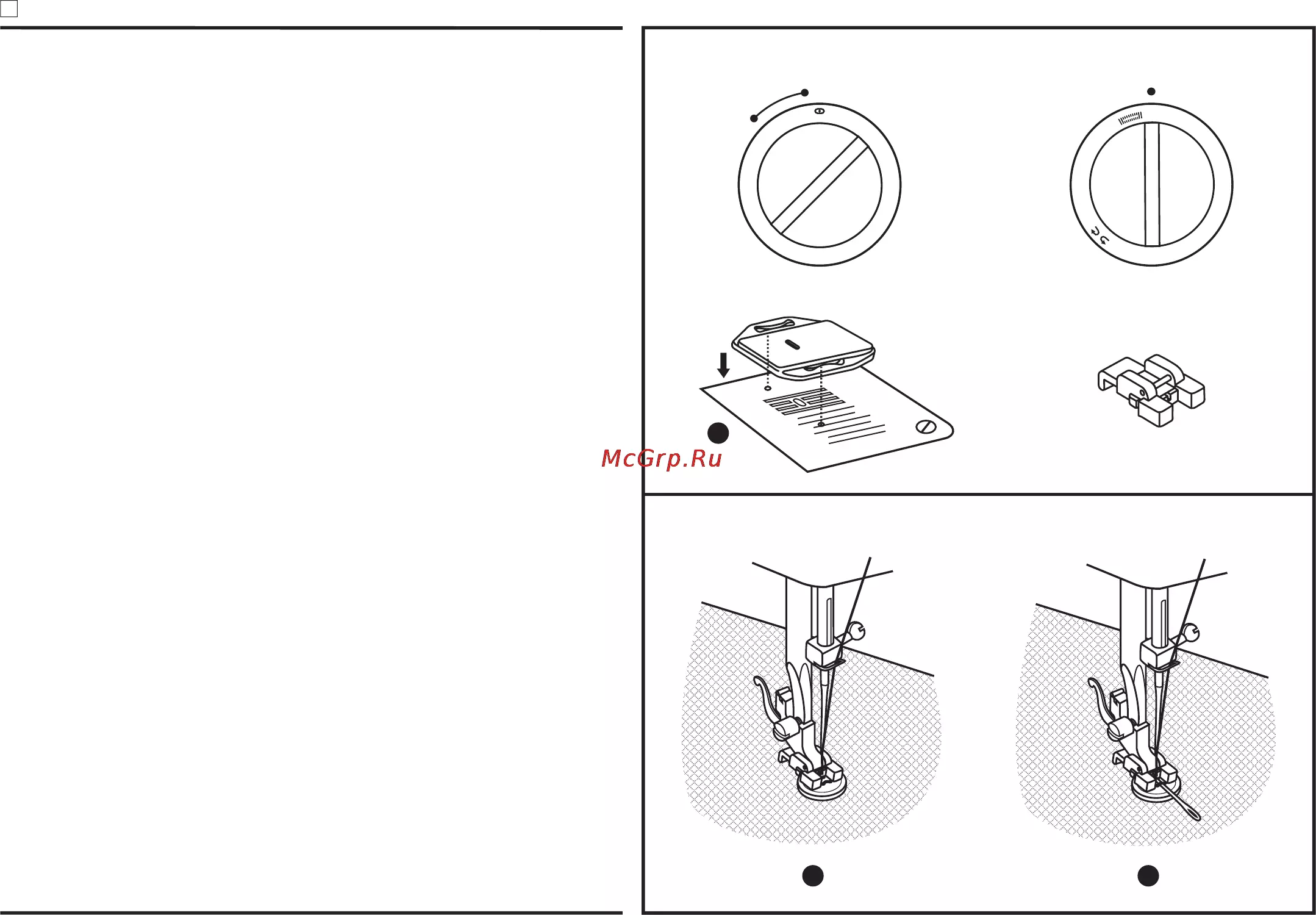 McGrp.Ru