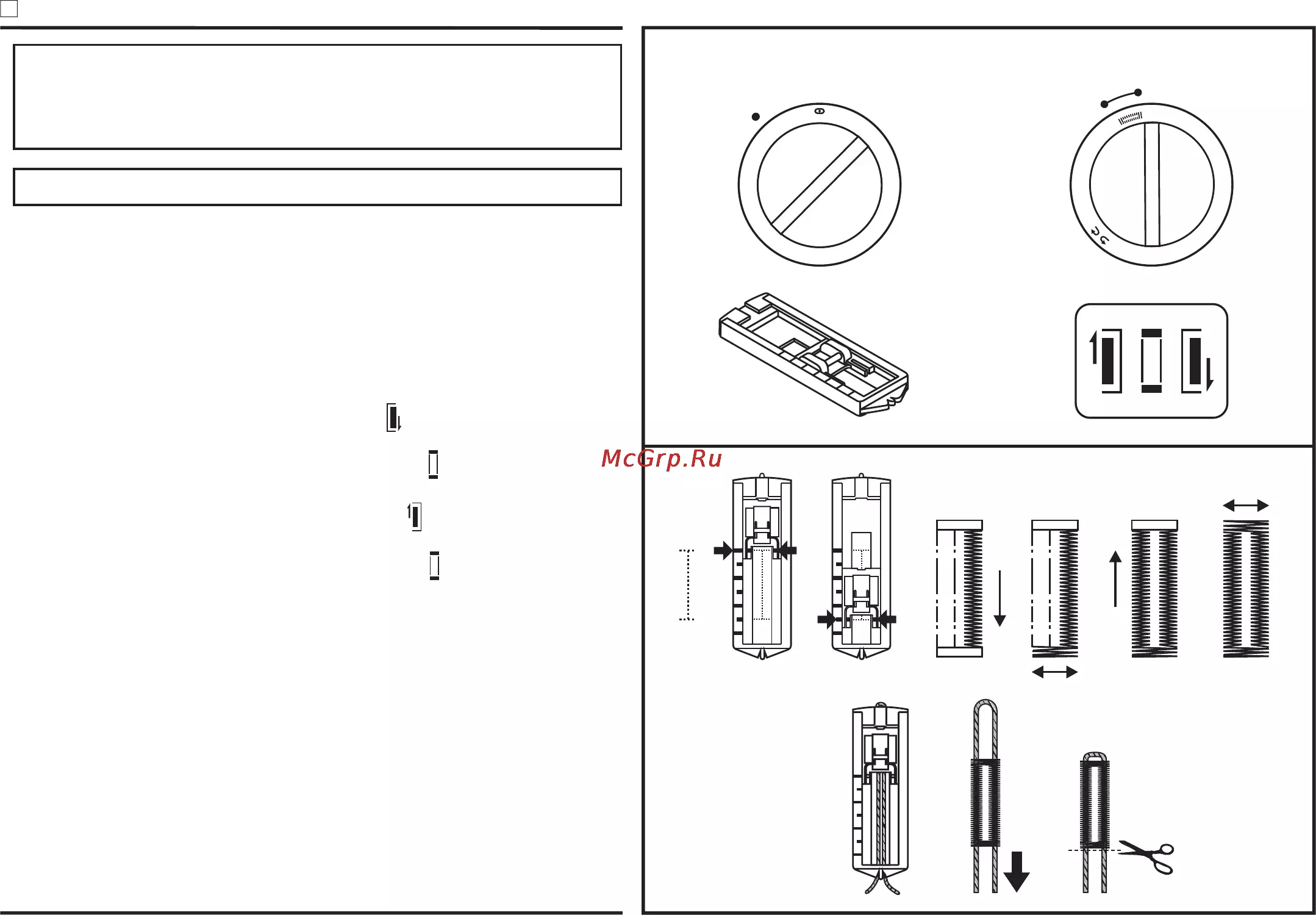 McGrp.Ru