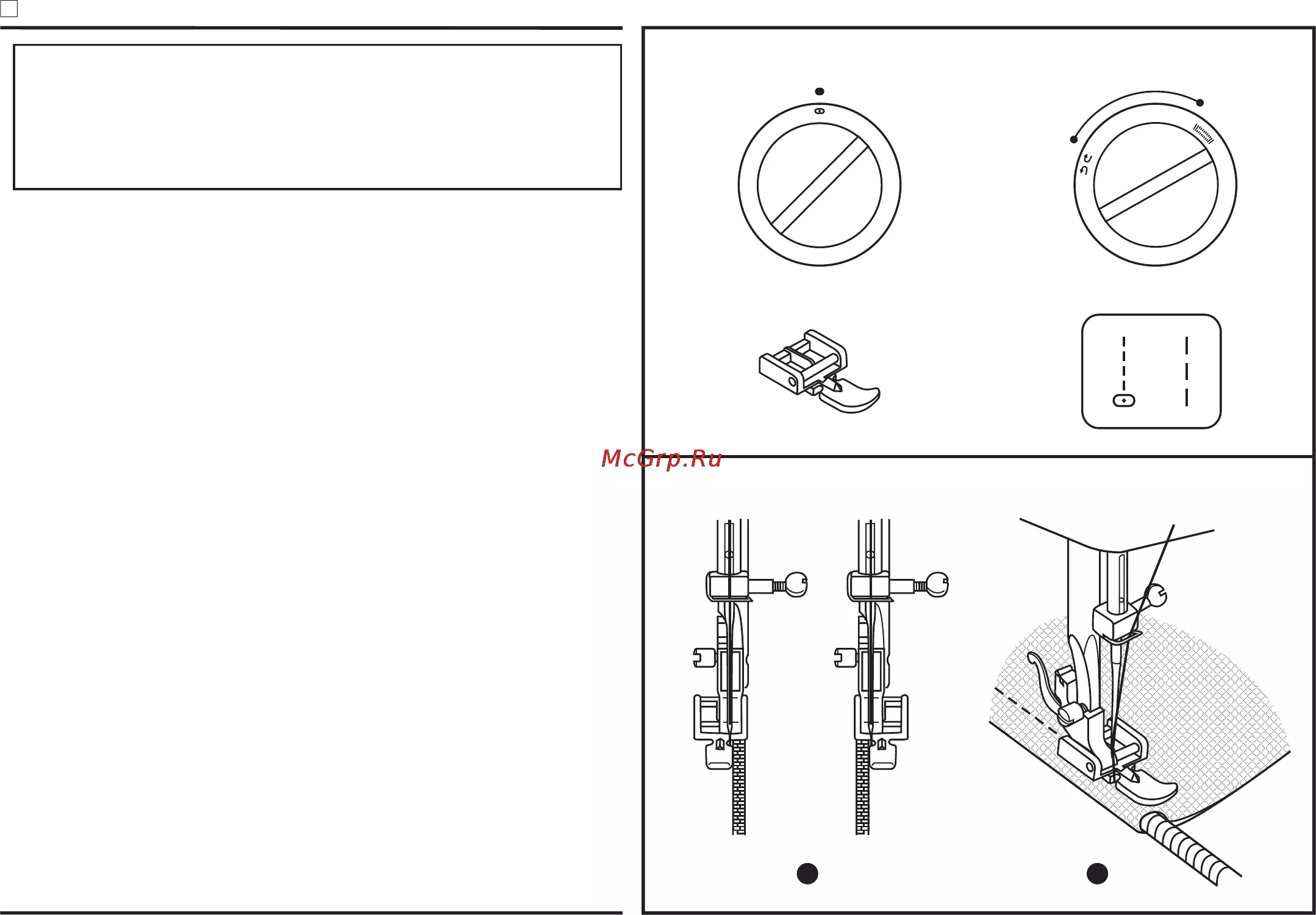 McGrp.Ru