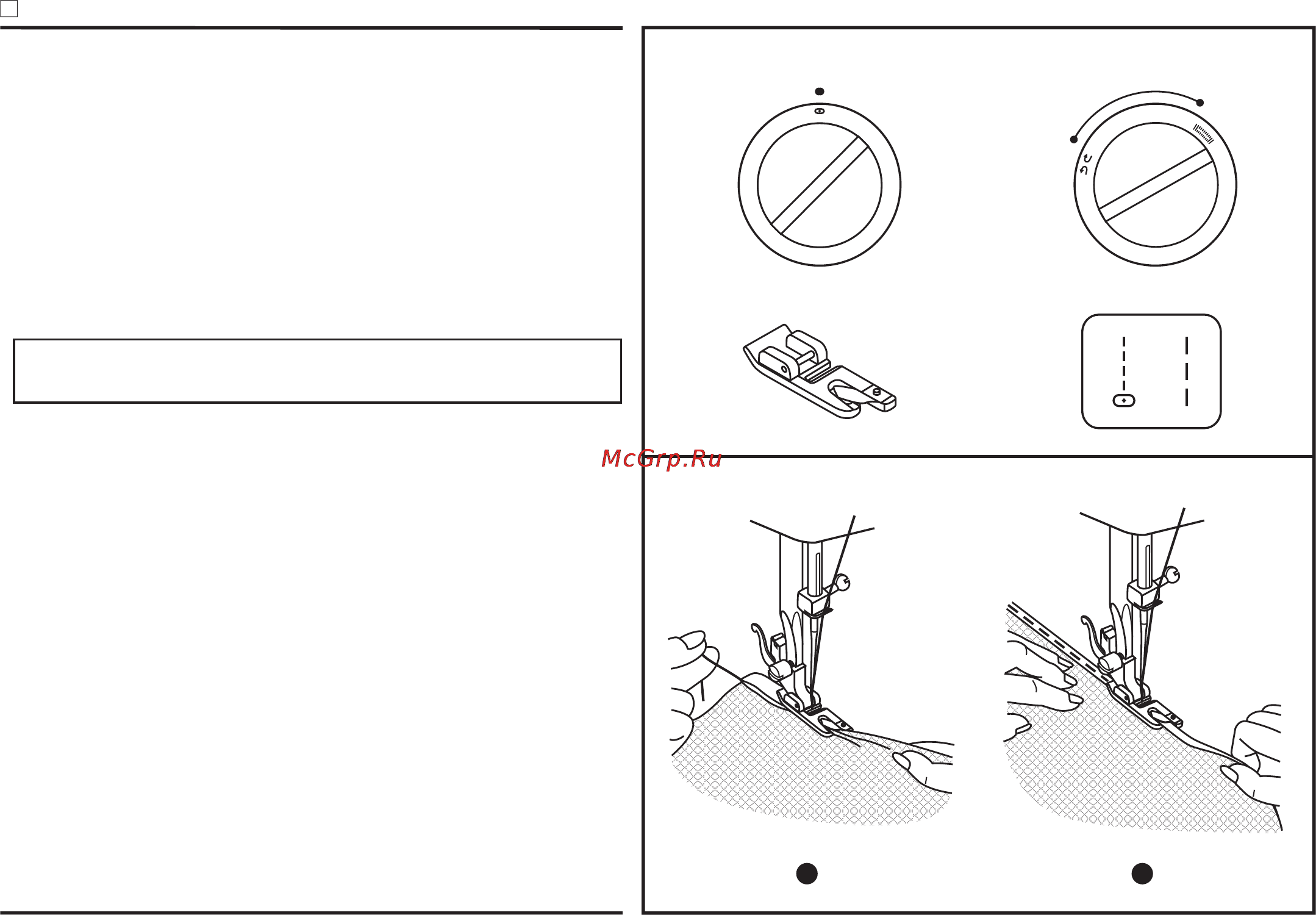 McGrp.Ru