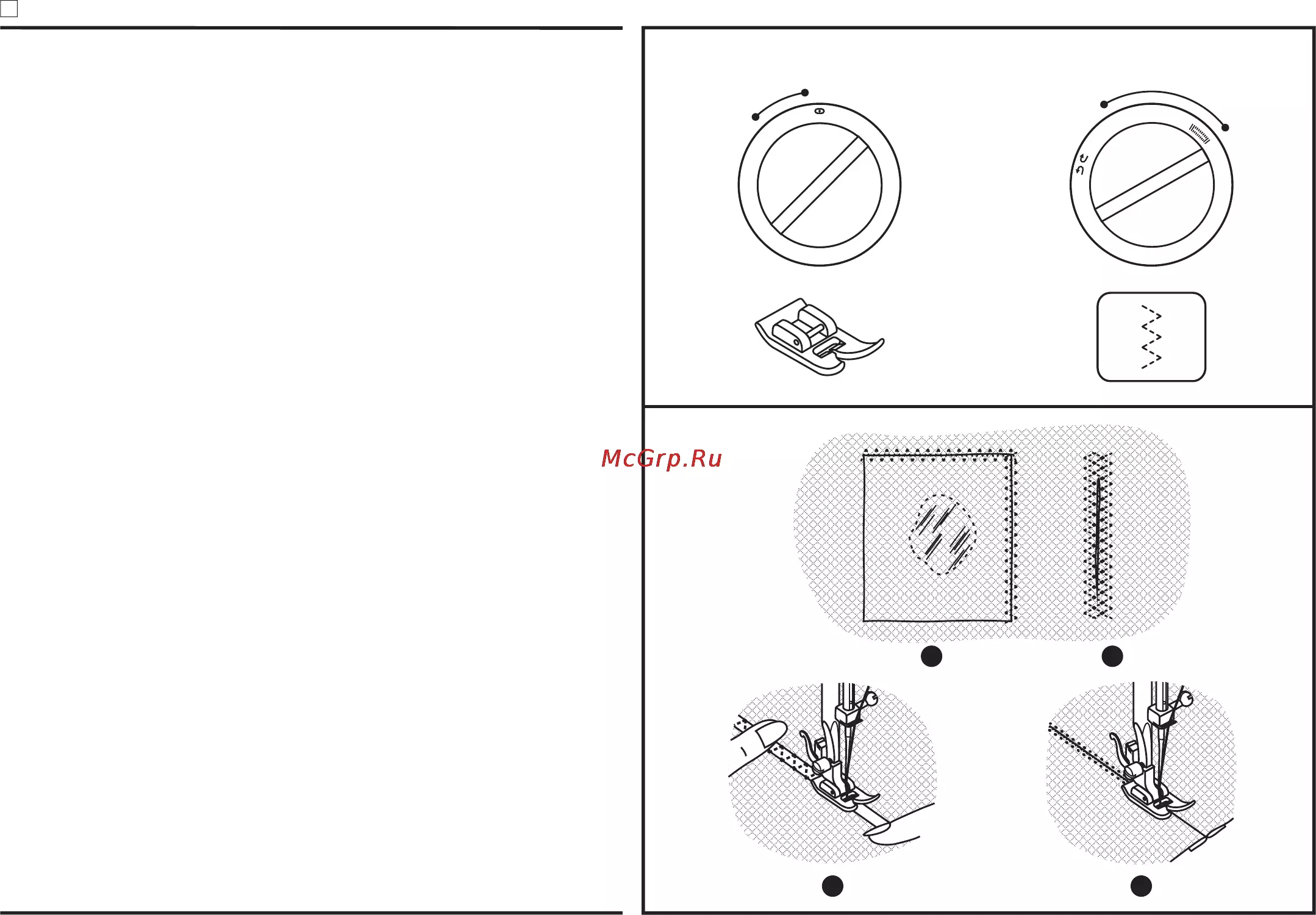 McGrp.Ru