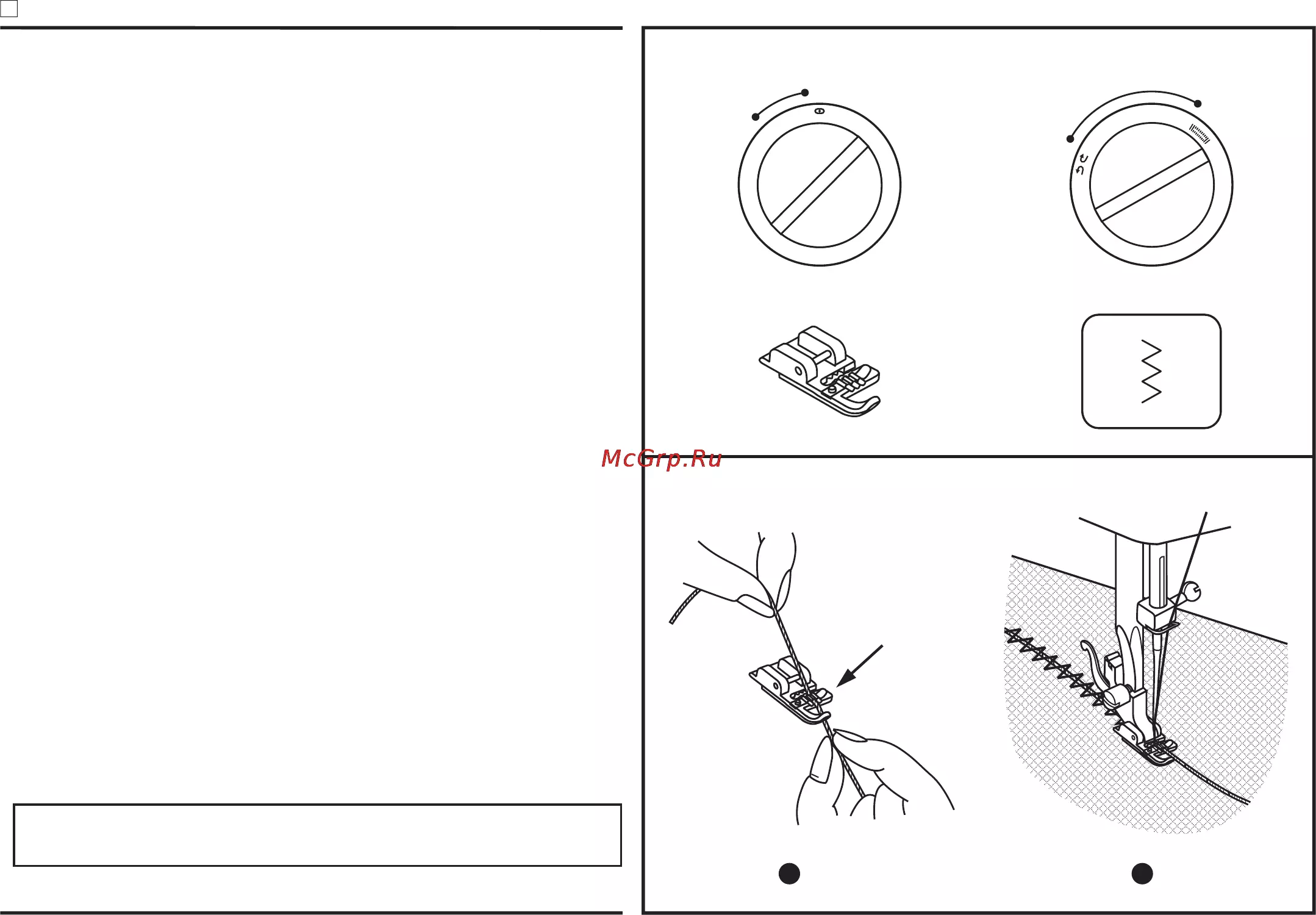 McGrp.Ru