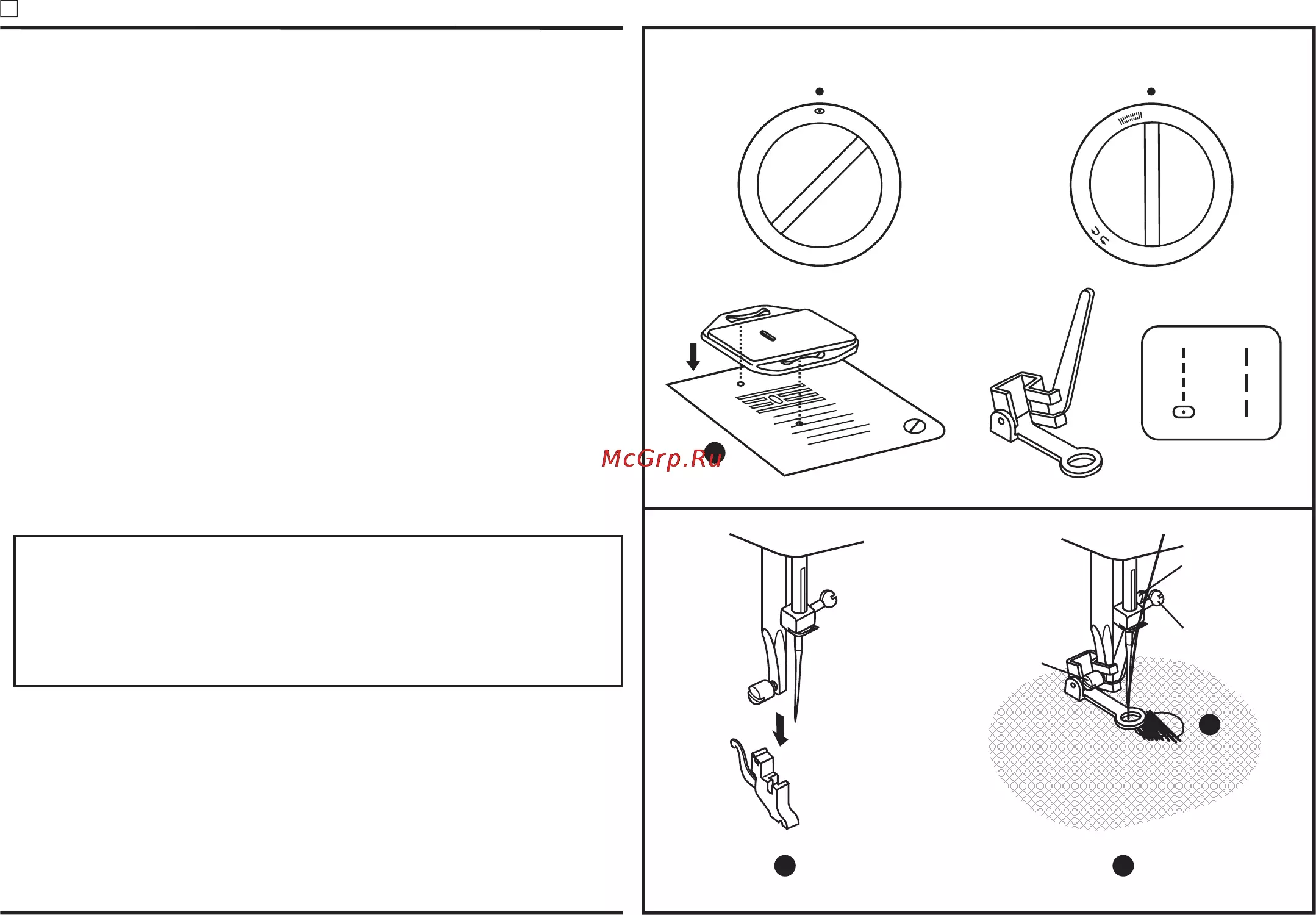 McGrp.Ru