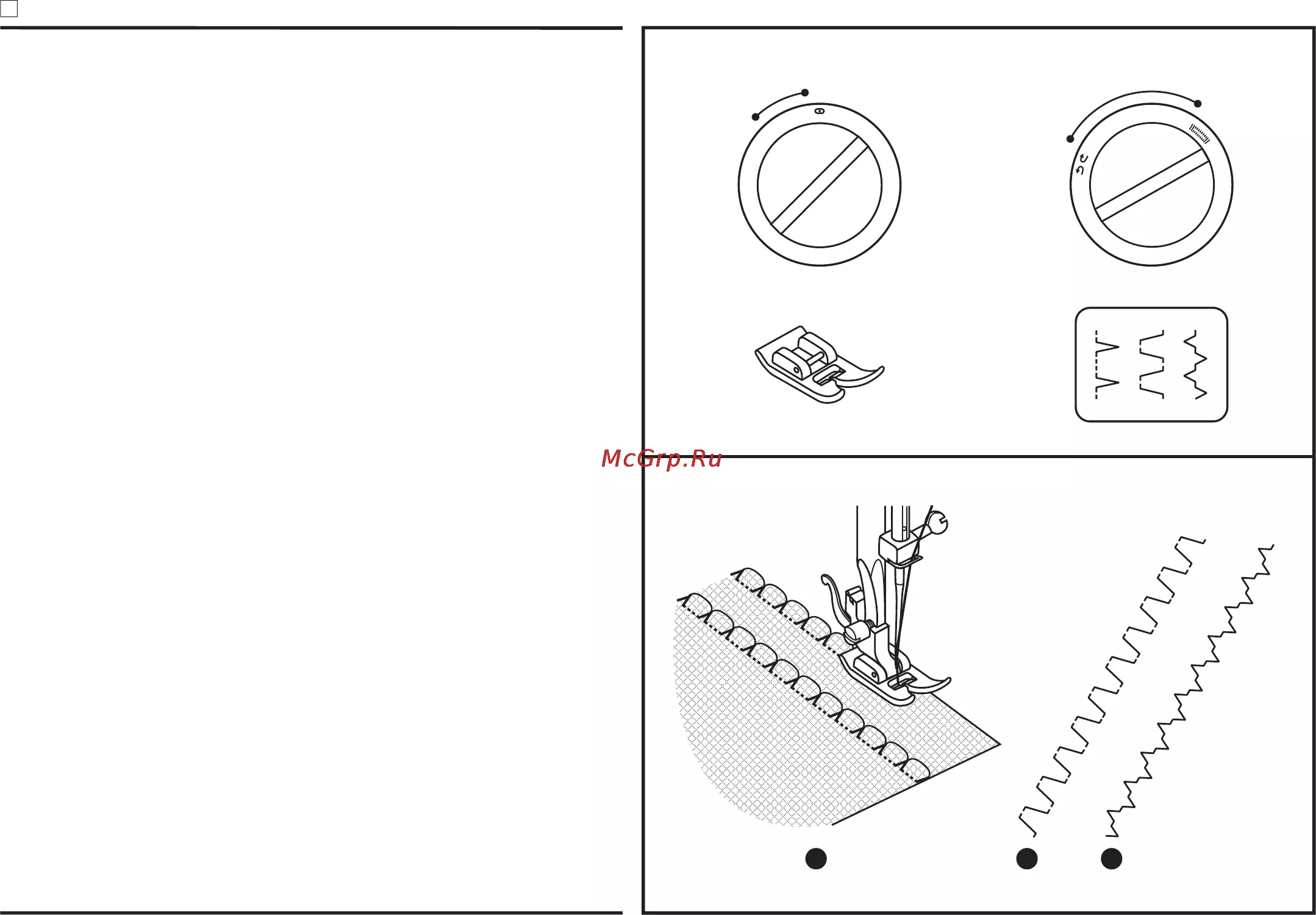 McGrp.Ru