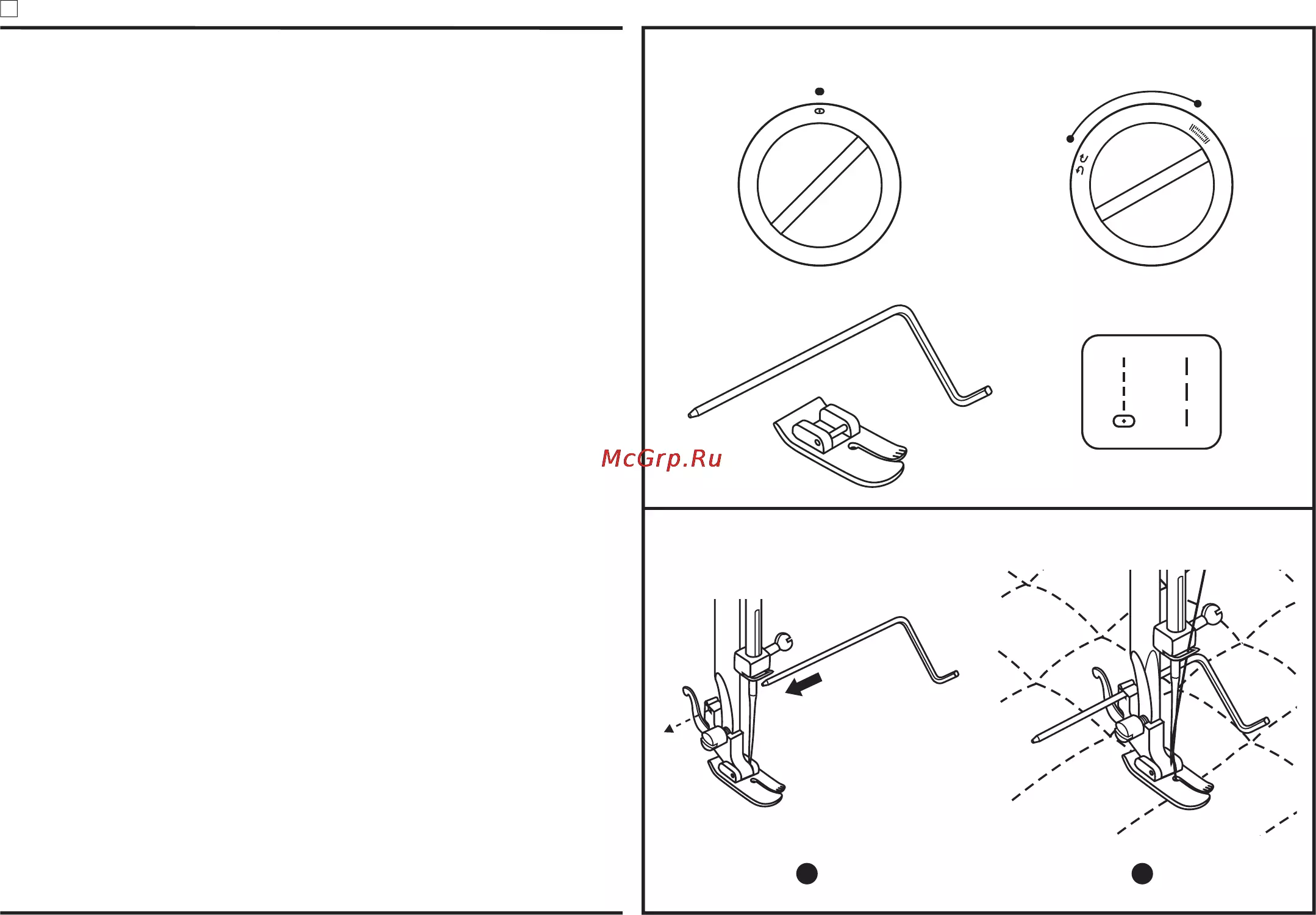 McGrp.Ru