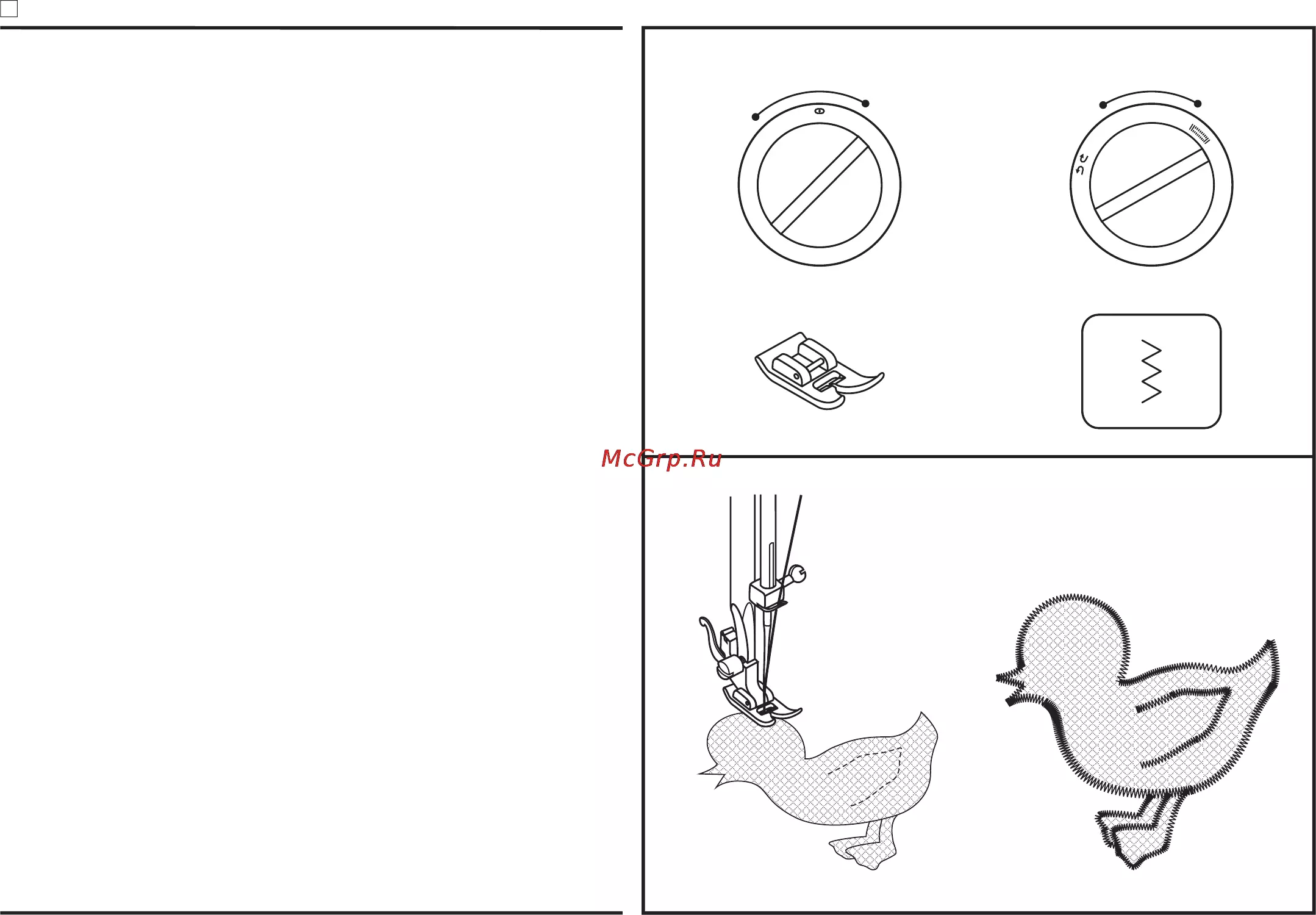 McGrp.Ru