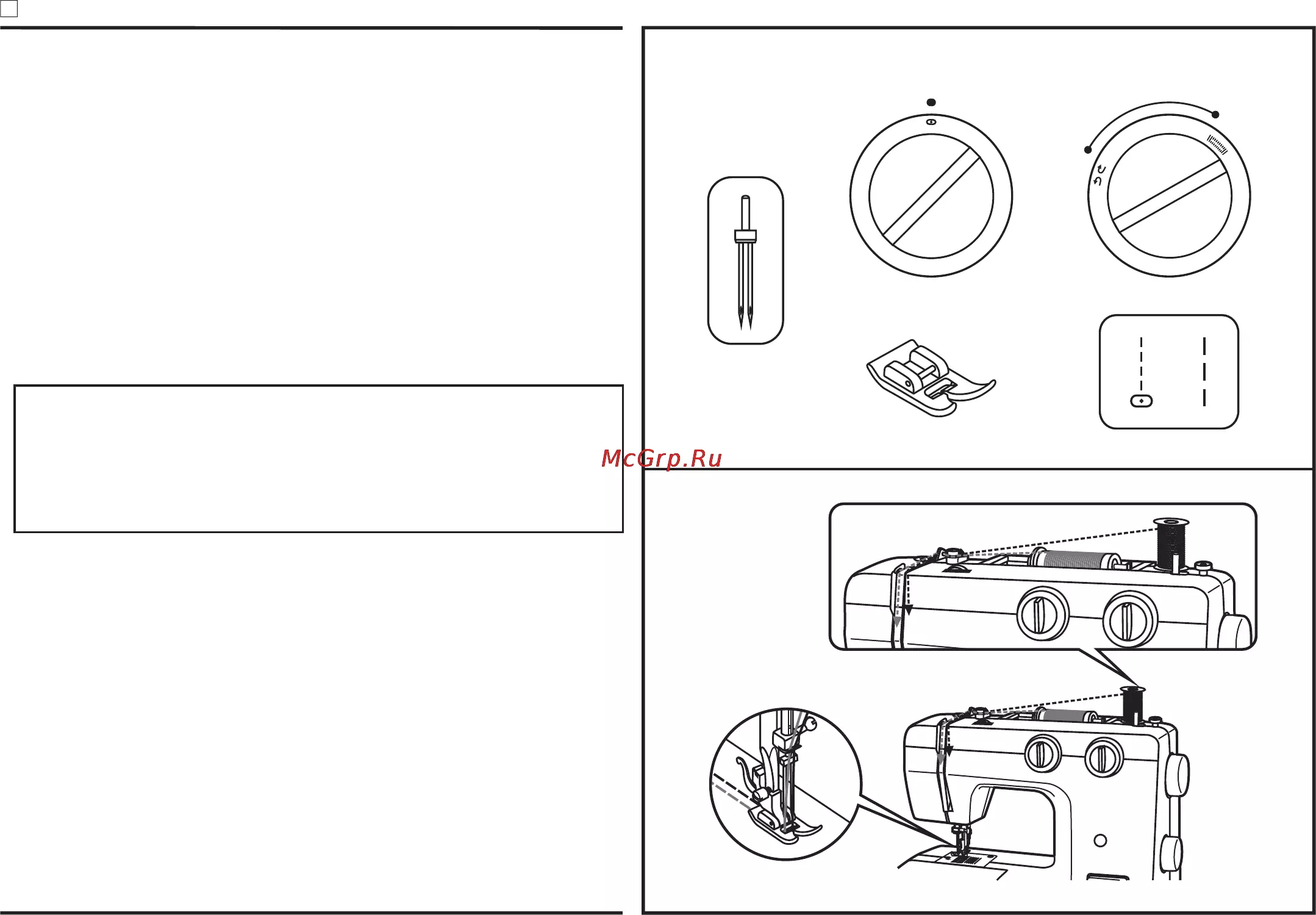 McGrp.Ru