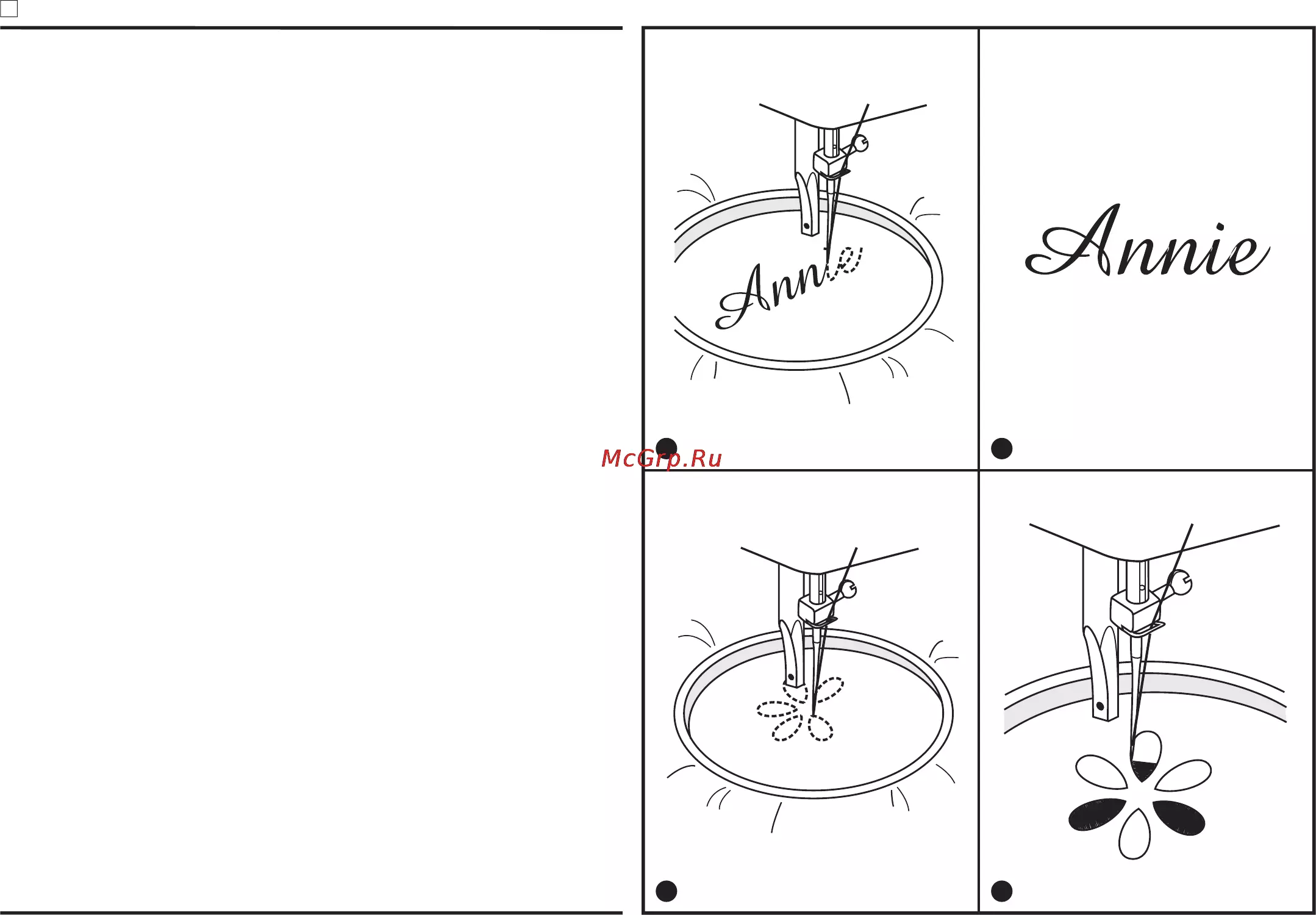 Annie

Annie

McGrp.Ru