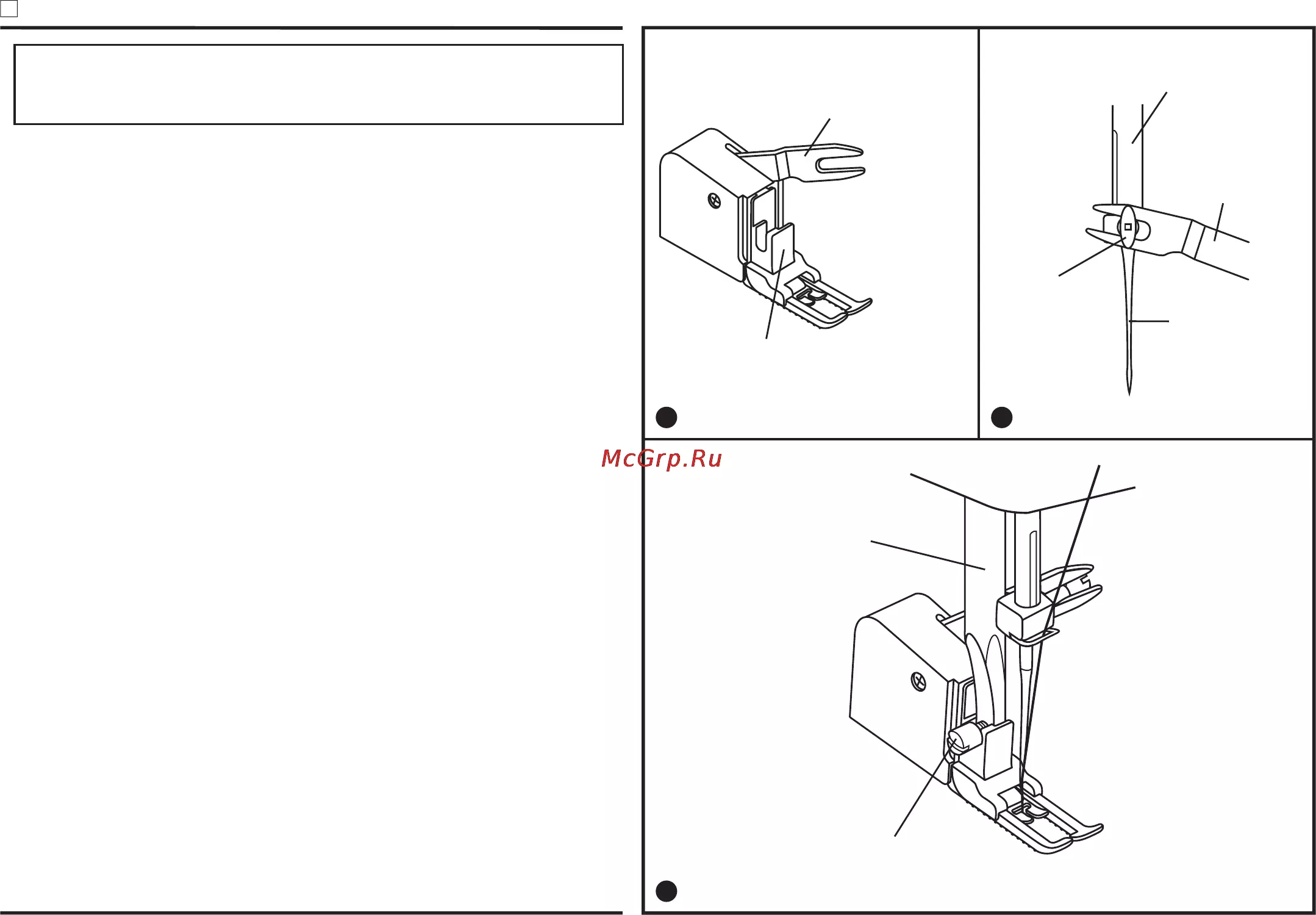 McGrp.Ru