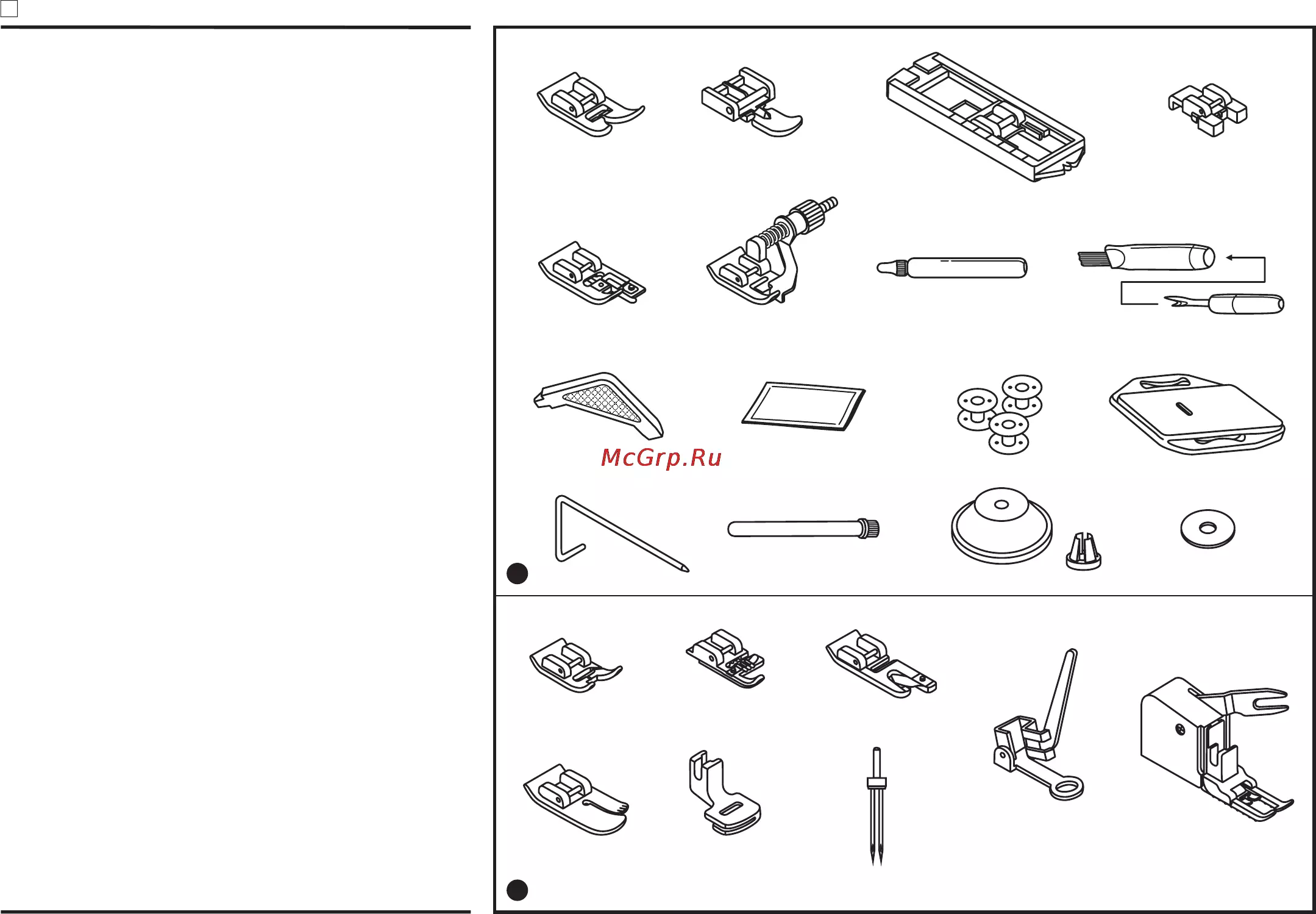 McGrp.Ru