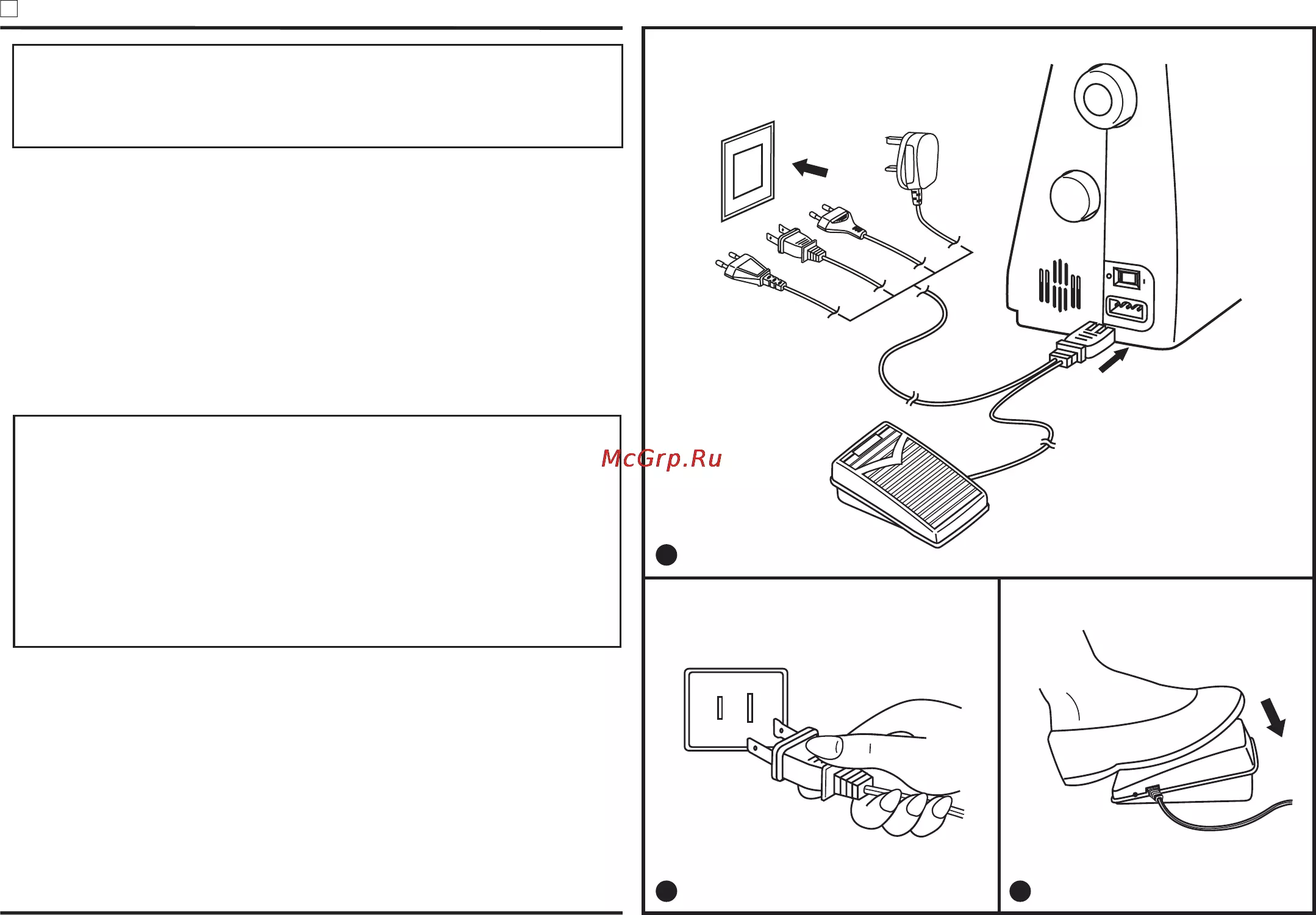 McGrp.Ru