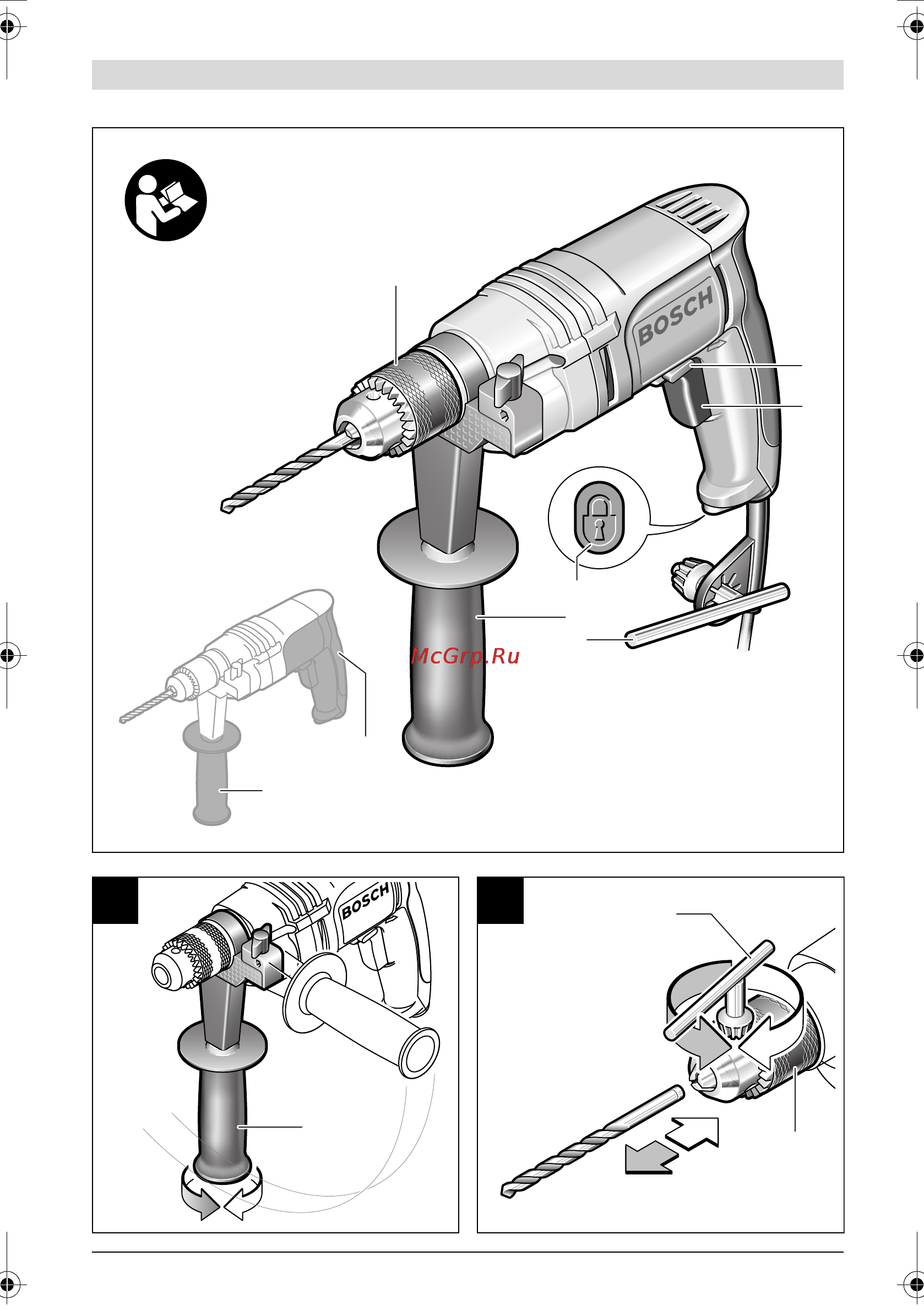 BOSCH

McGrp.Ru

BOSCH