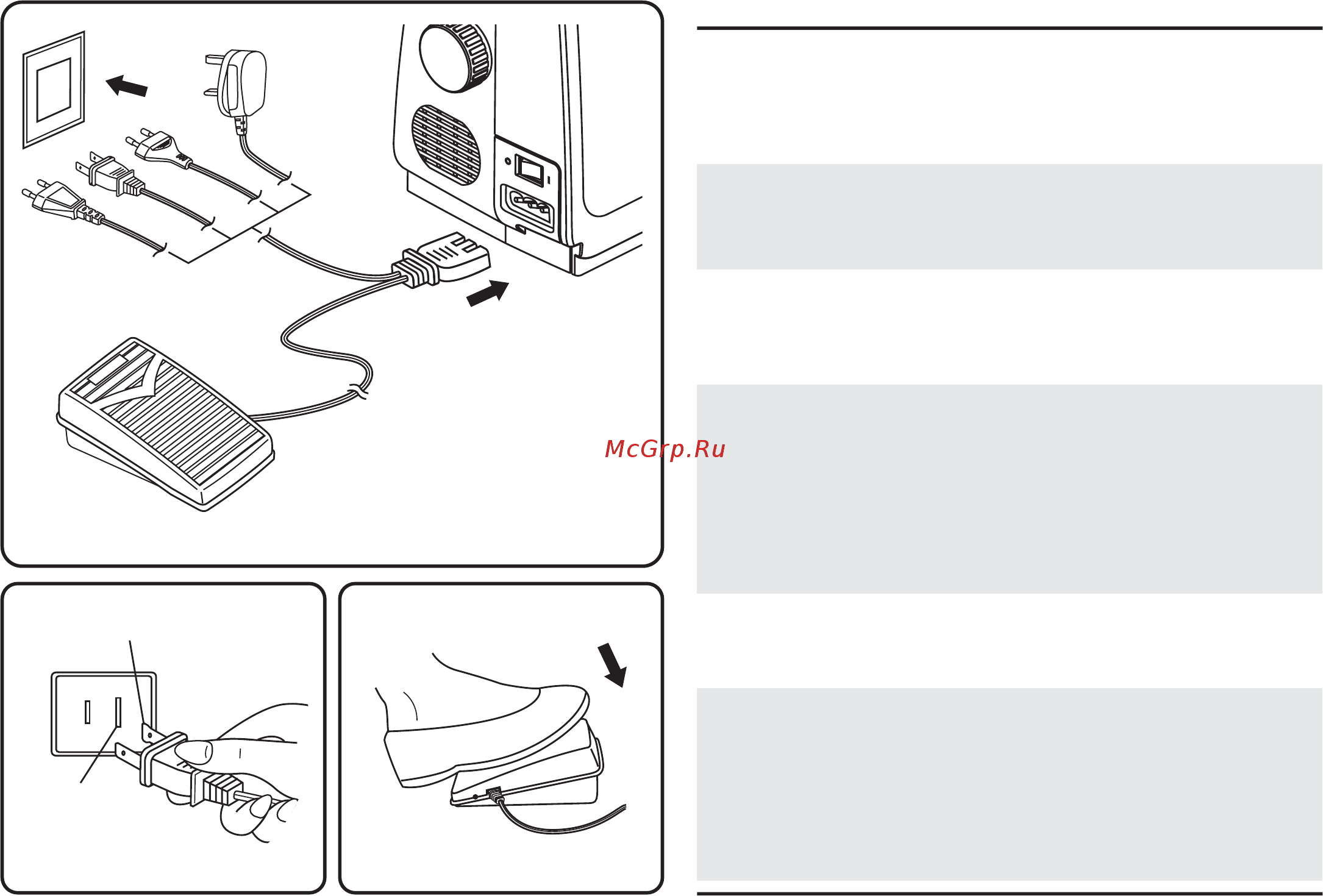 McGrp.Ru