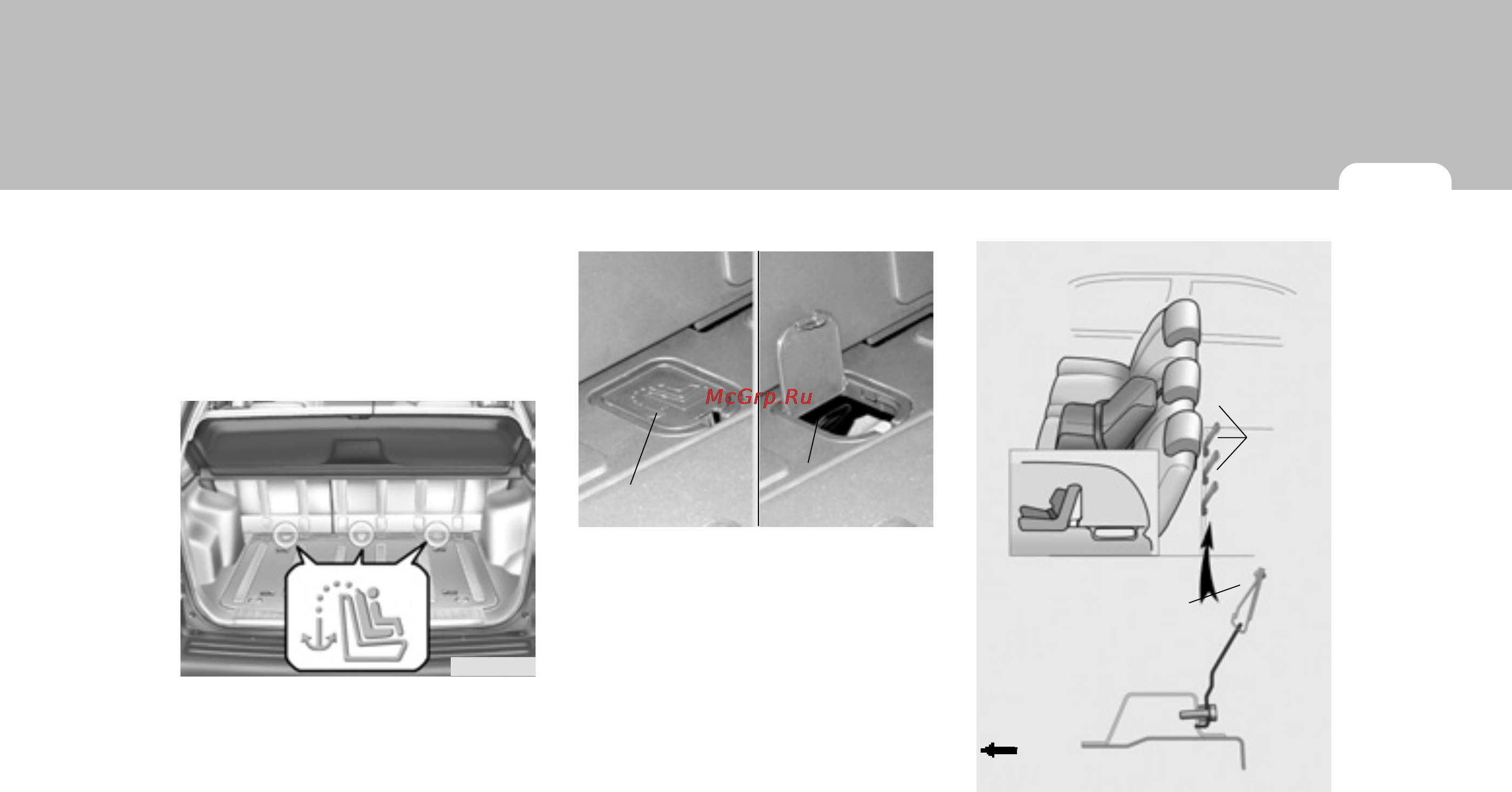 McGrp.Ru