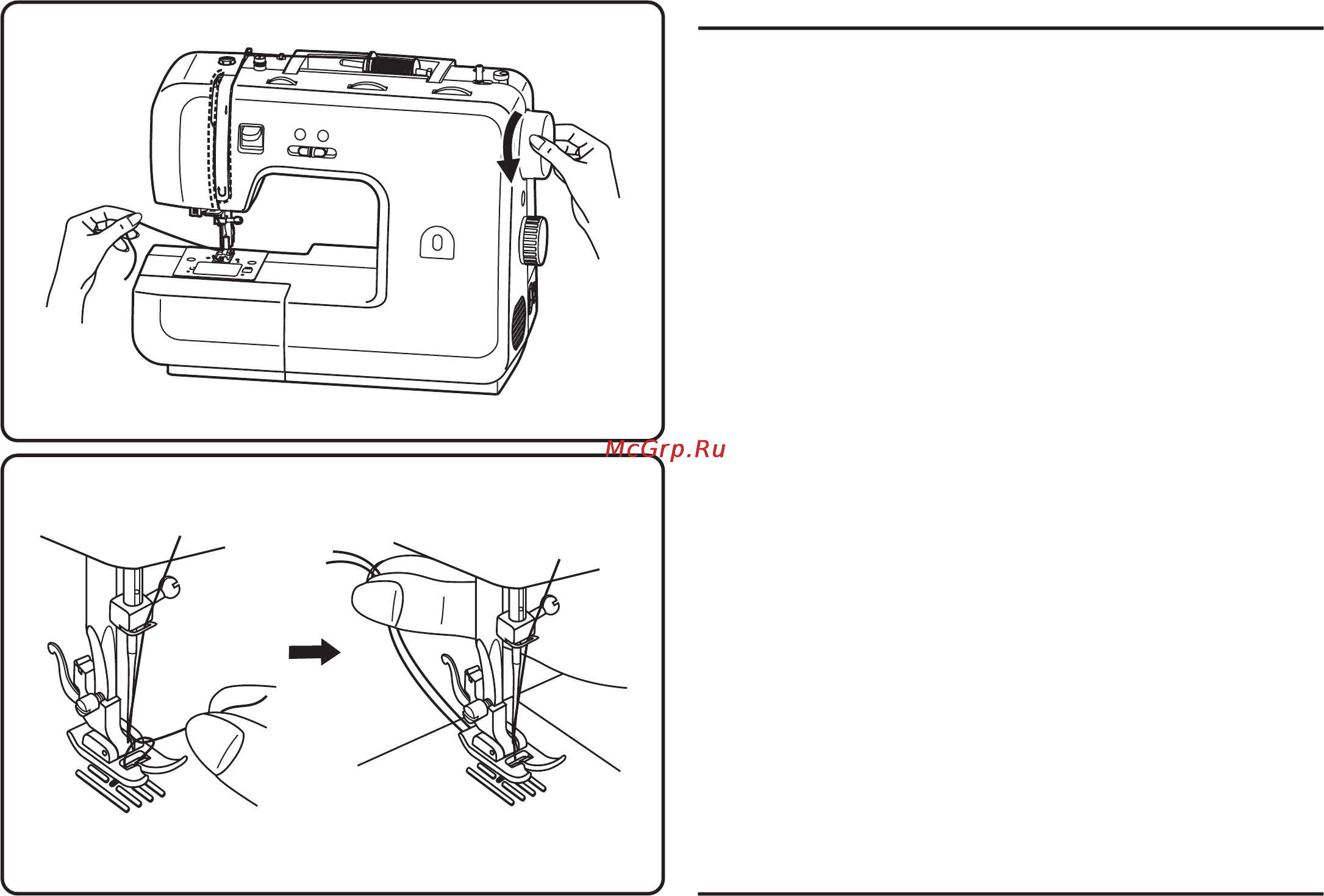 McGrp.Ru