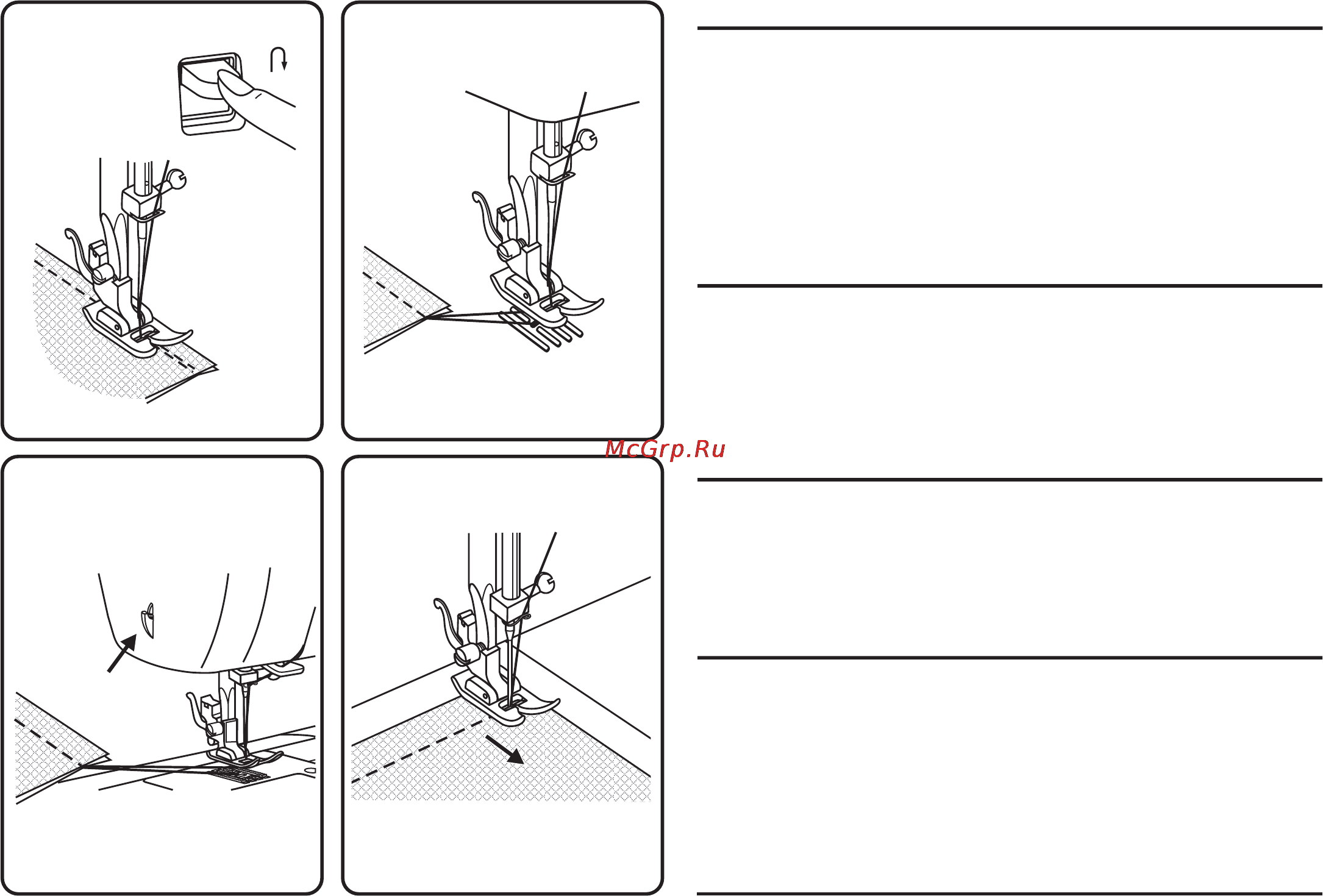 McGrp.Ru