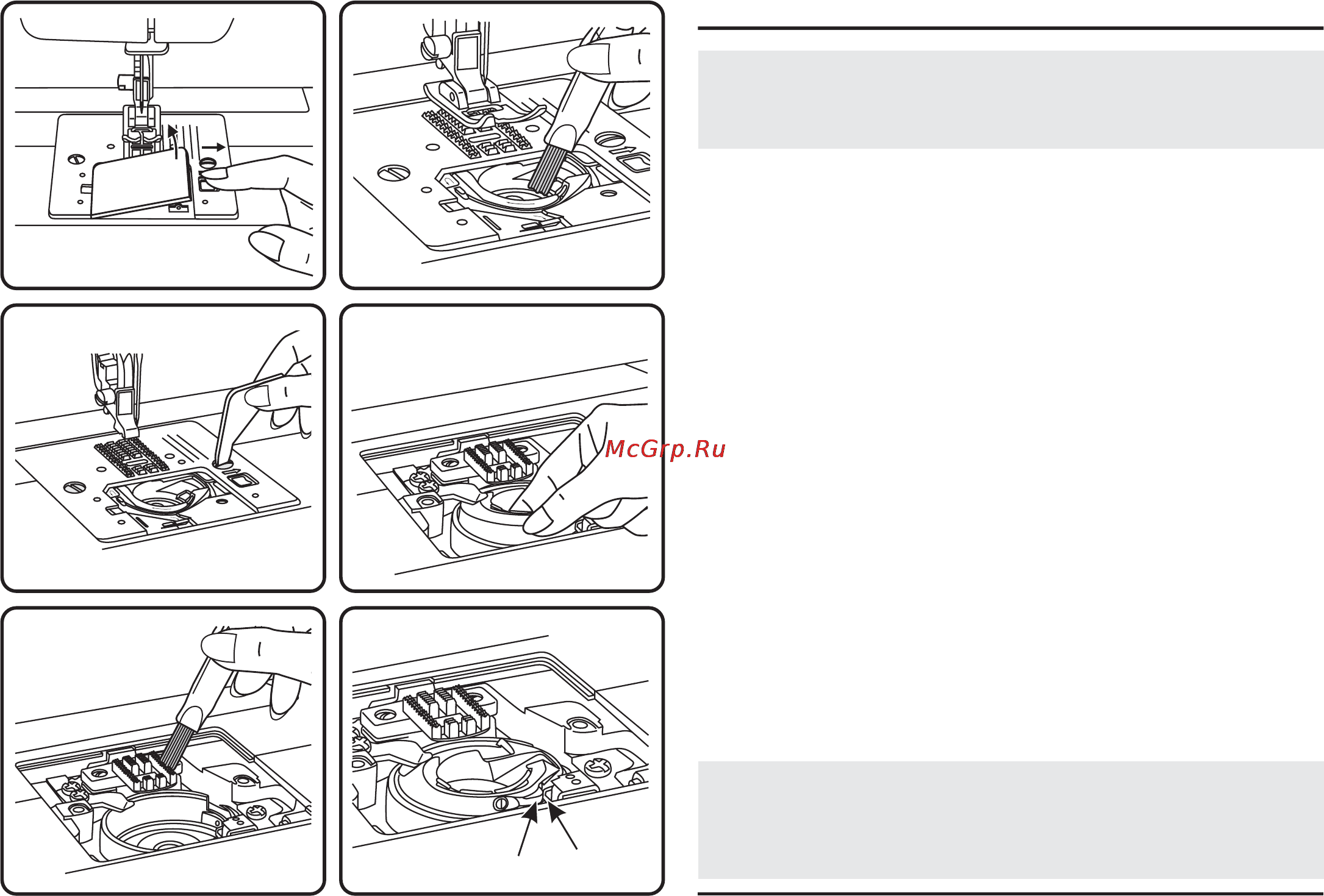 McGrp.Ru