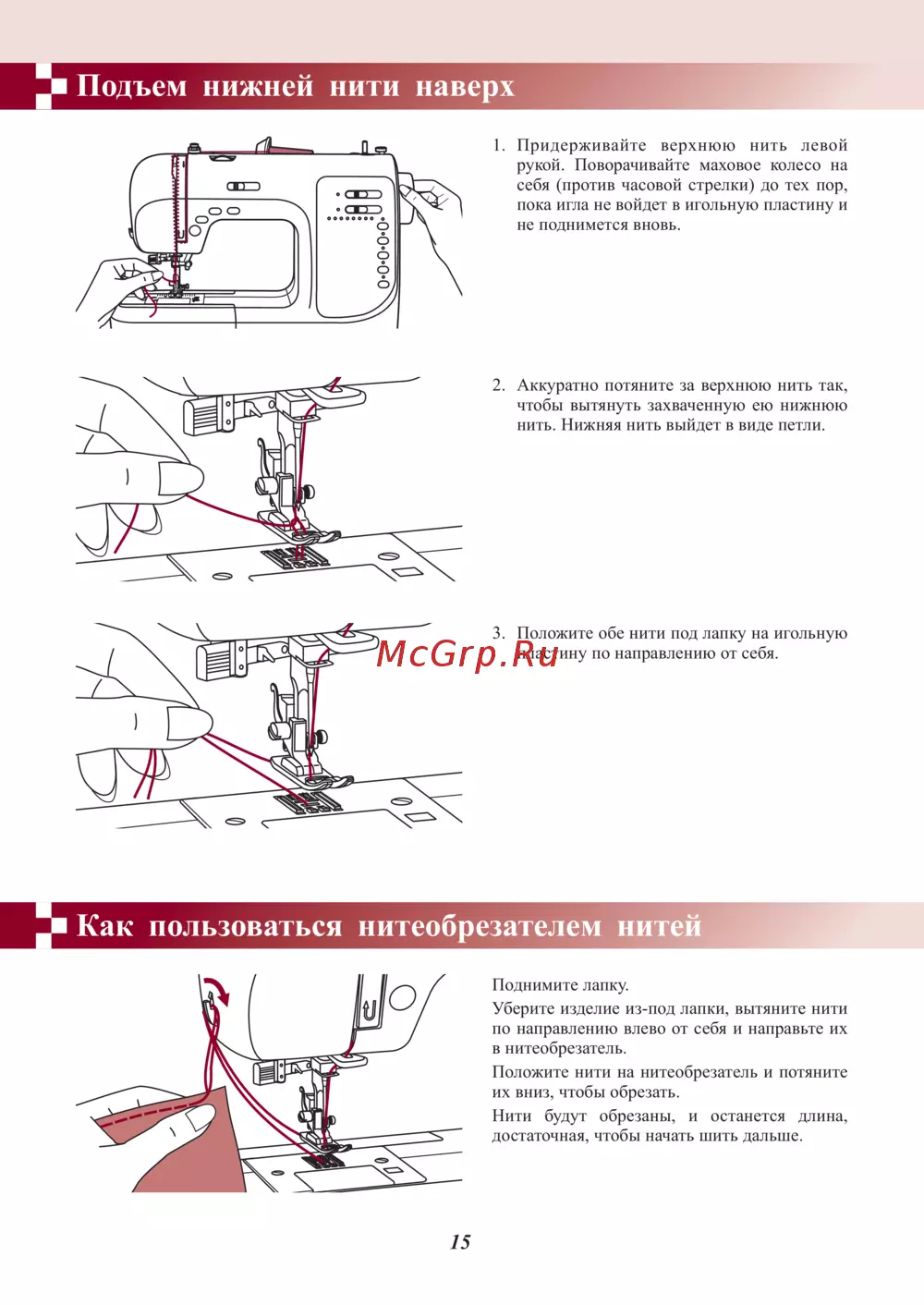 Подъем нижней нити наверх

1. Придерживайте верхнюю нить левой рукой. Поворачивайте маховое колесо на себя (против часовой стрелки) до тех пор, пока игла не войдет в игольную пластину и не поднимется вновь.

2. Аккуратно потяните за верхнюю нить так, чтобы вытянуть захваченную ею нижнюю нить. Нижняя нить выйдет в виде петли.

3. Положите обе нити под лапку на игольную пластину по направлению от себя.

McGrp.Ru

Как пользоваться нитеобрезателем нитей

Поднимите лапку.

Уберите изделие из-под лапки, вытяните нити по направлению влево от себя и направьте их в нитеобрезатель.

Положите нити на нитеобрезатель и потяните их вниз, чтобы обрезать.

Нити будут обрезаны, и останется длина, достаточная, чтобы начать шить дальше.

15