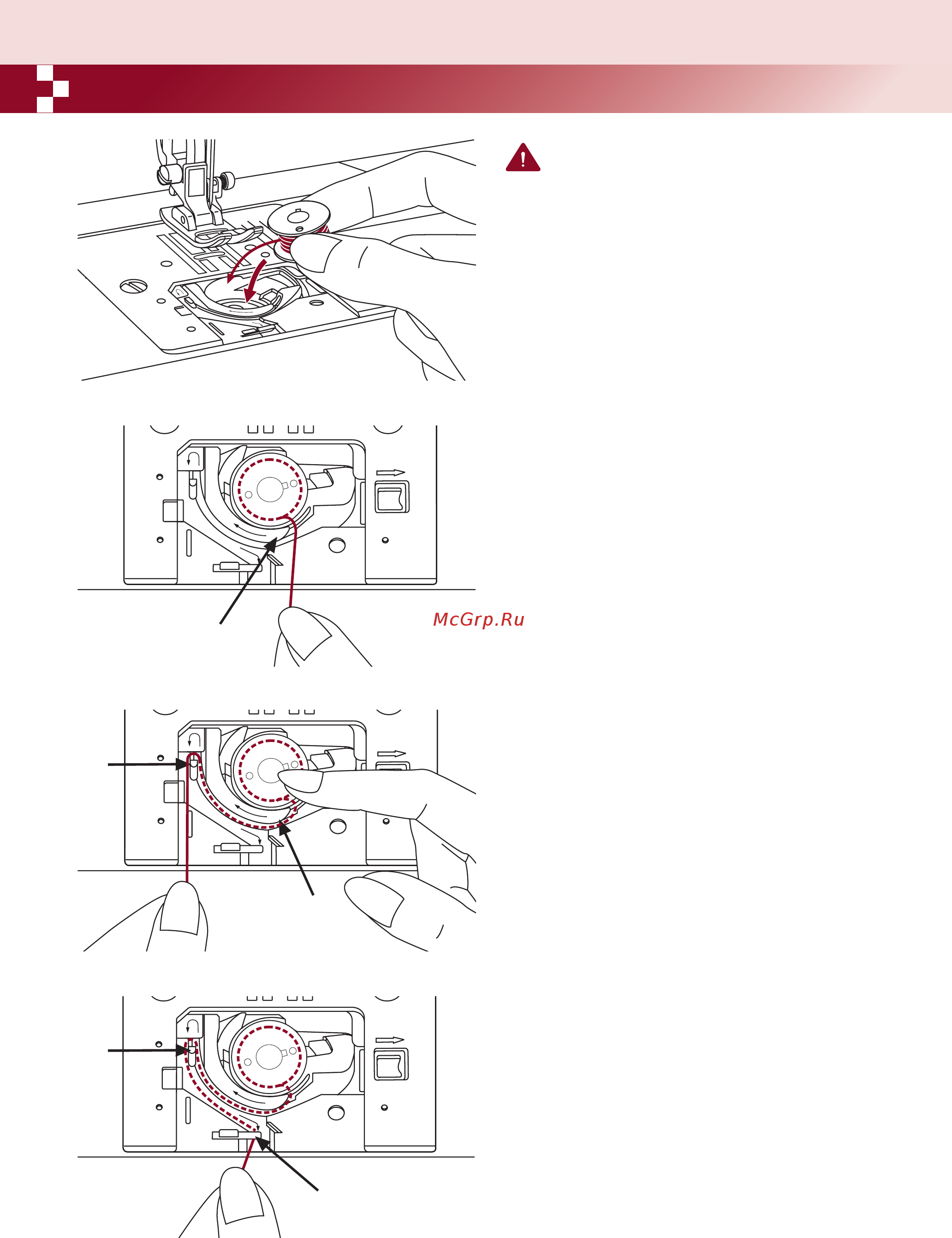 McGrp.Ru