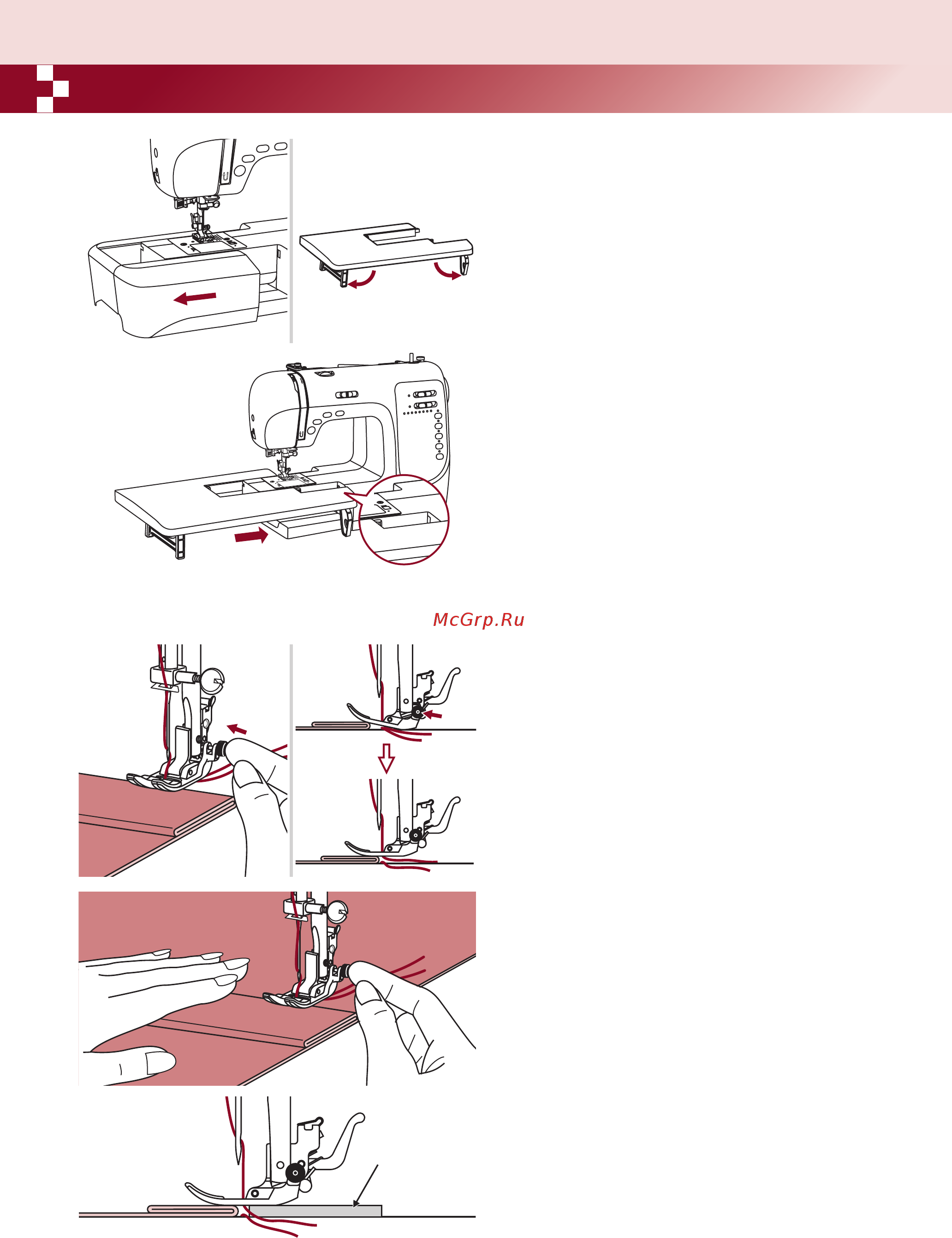 McGrp.Ru