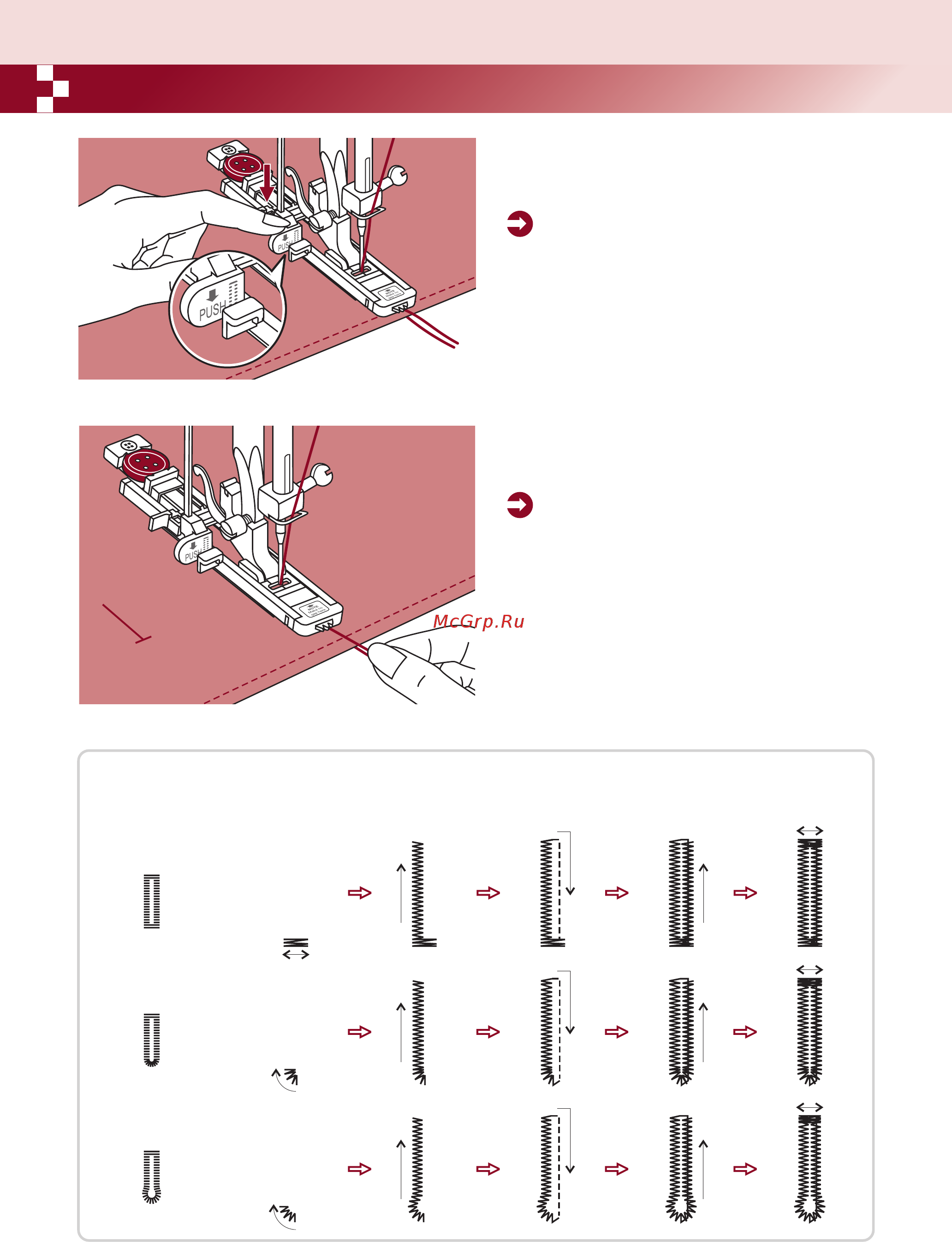 PUSH

PUSH

PUSH

McGrp.Ru