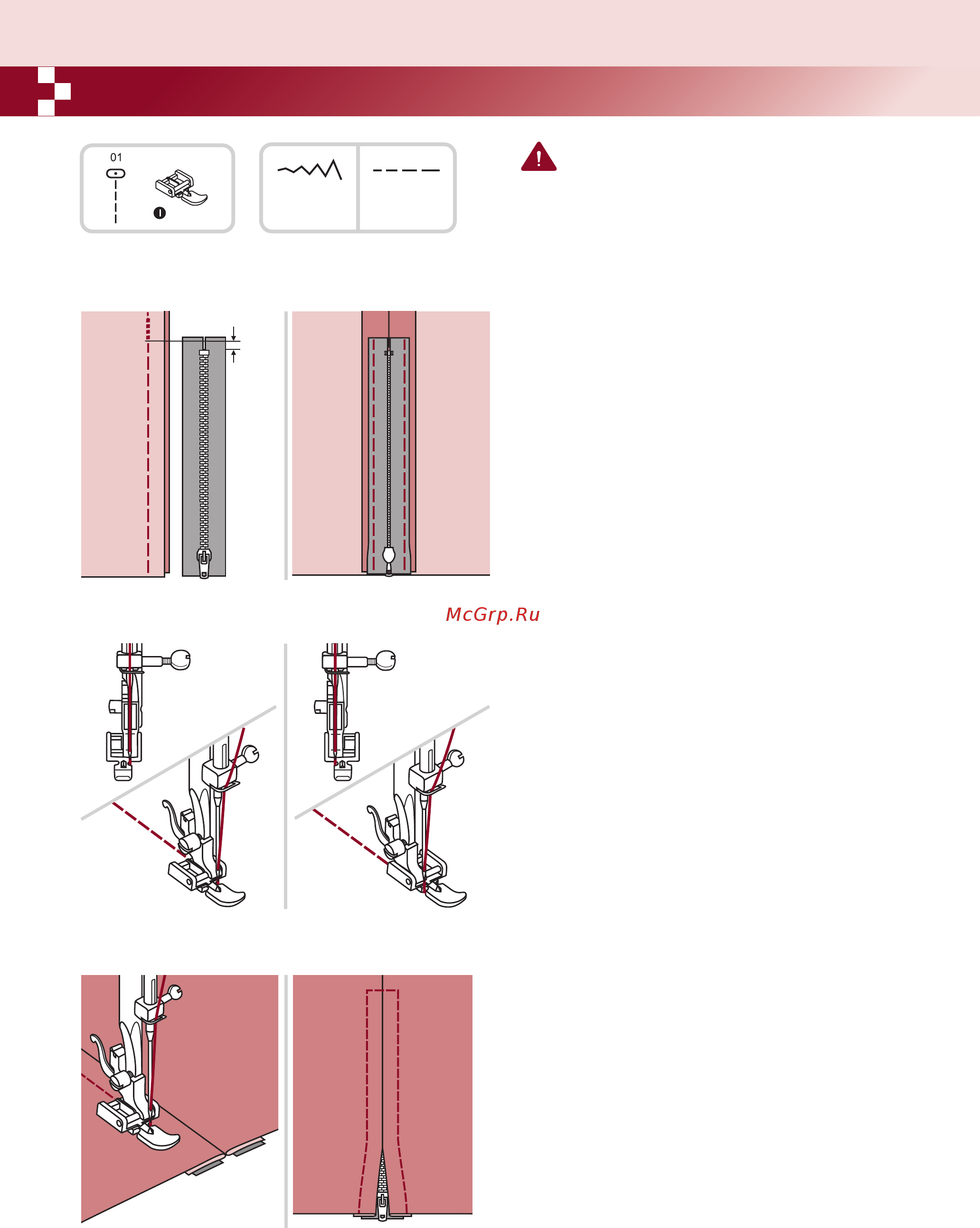 01

I

McGrp.Ru