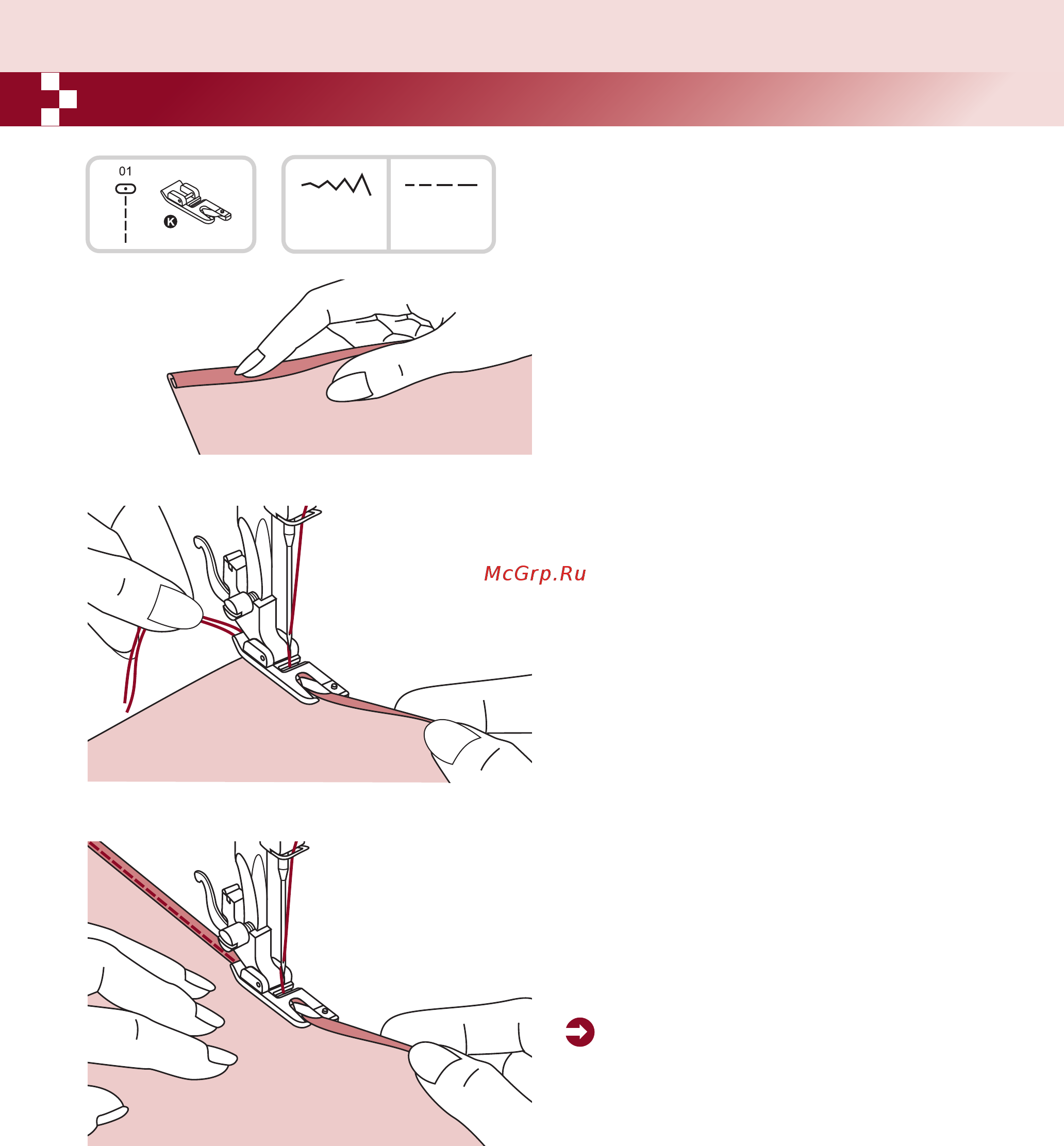 01

K

McGrp.Ru