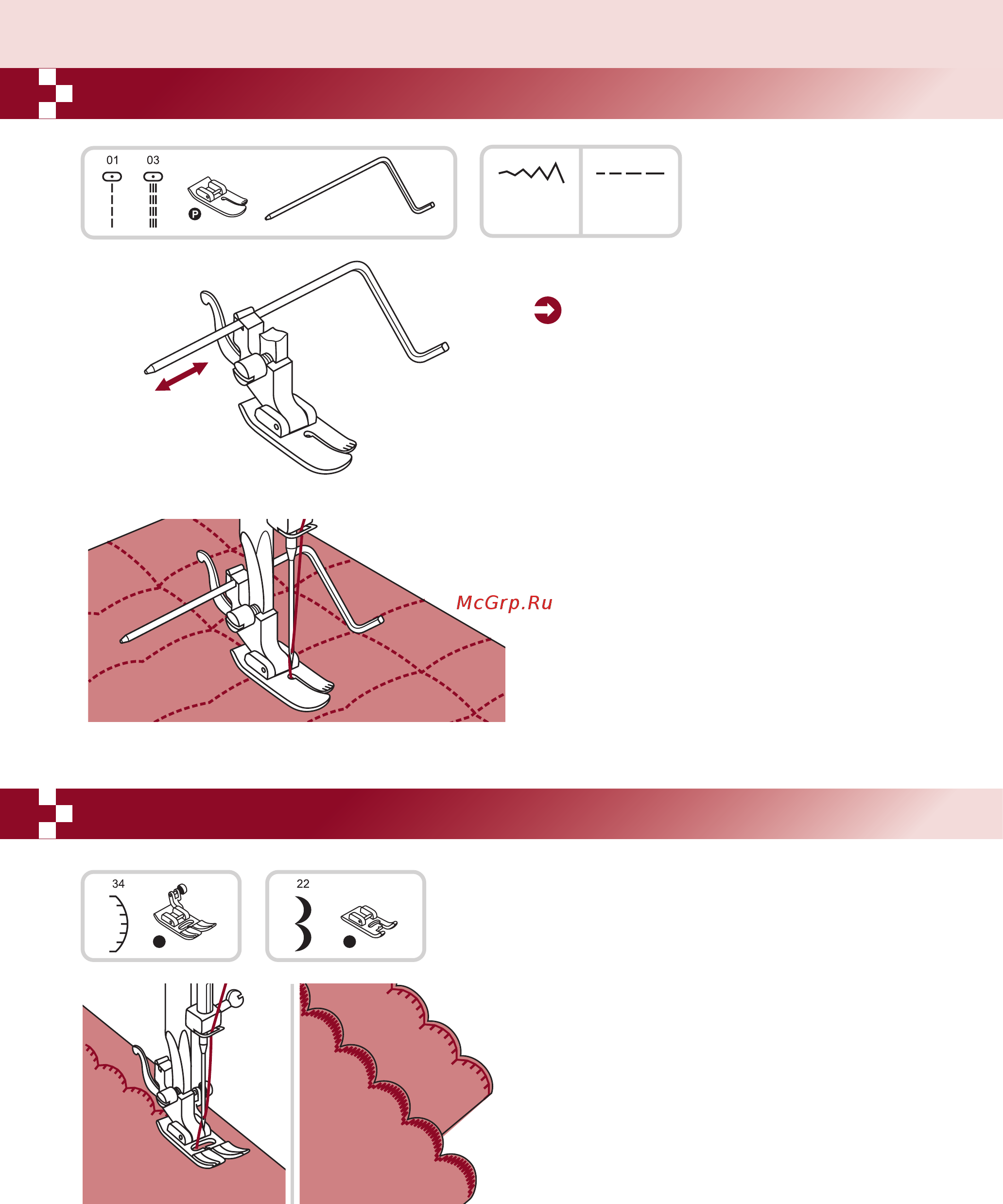 01 03

P

McGrp.Ru

34

22