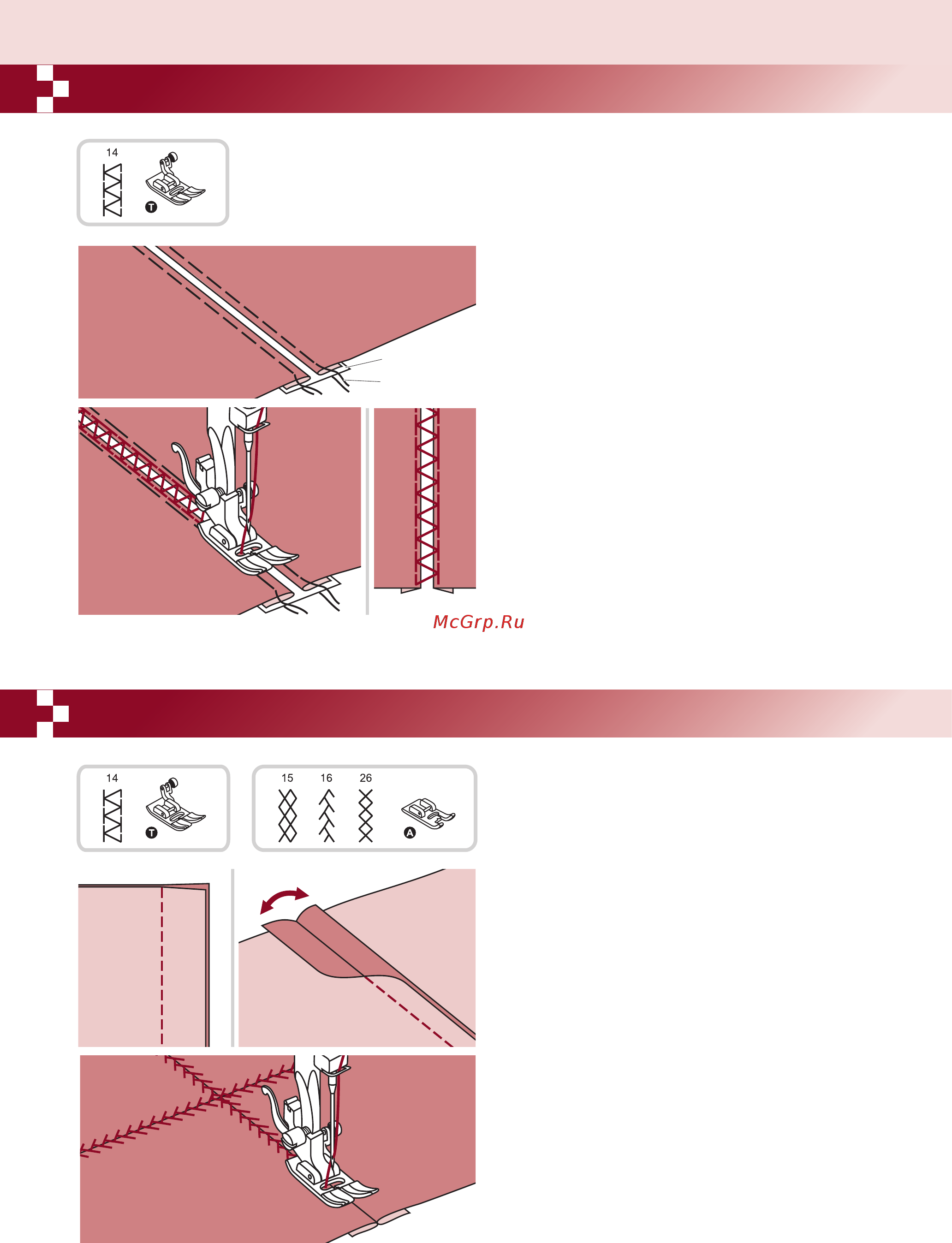 14

T

McGrp.Ru

14

T

15 16 26

A