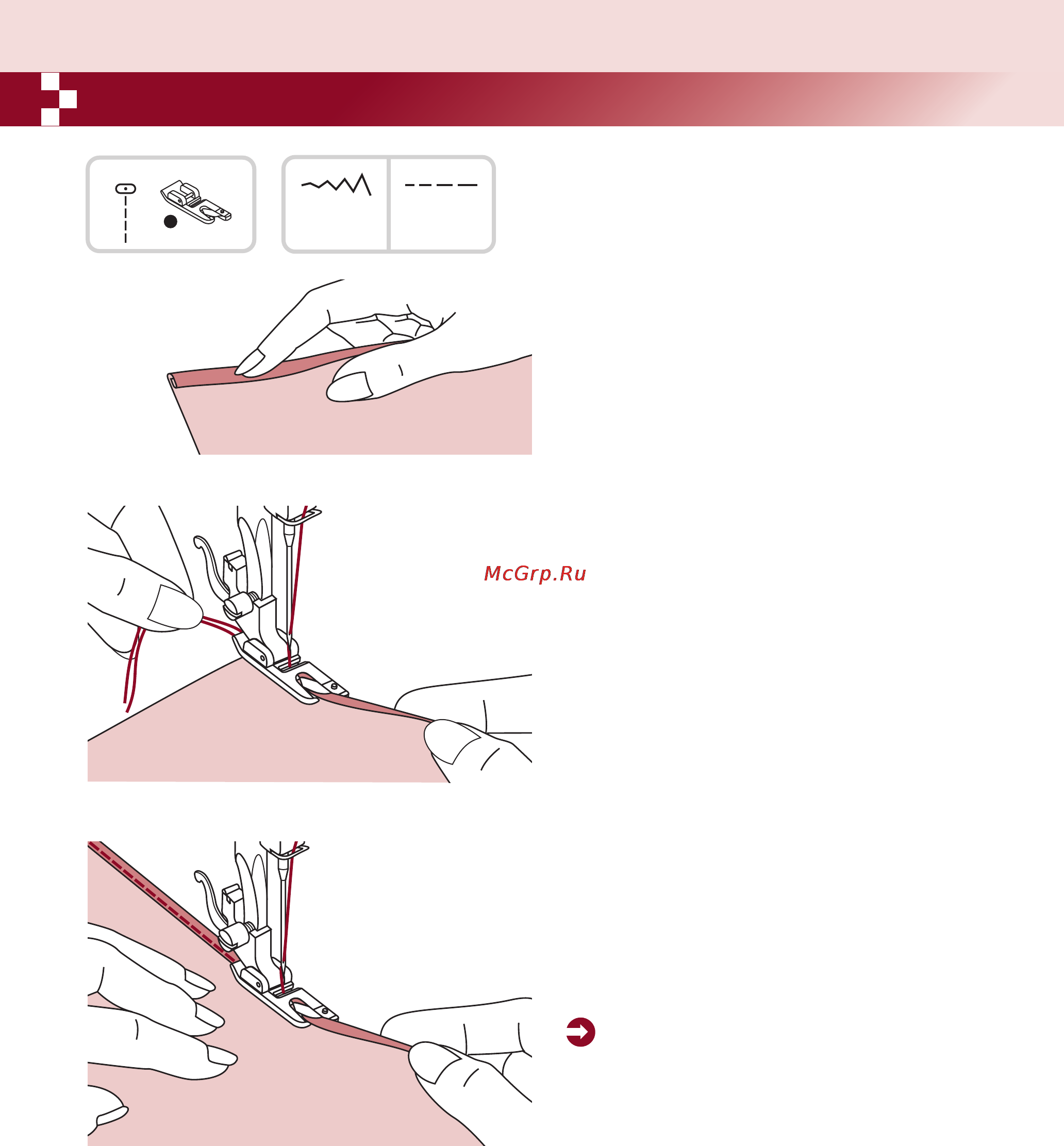 McGrp.Ru