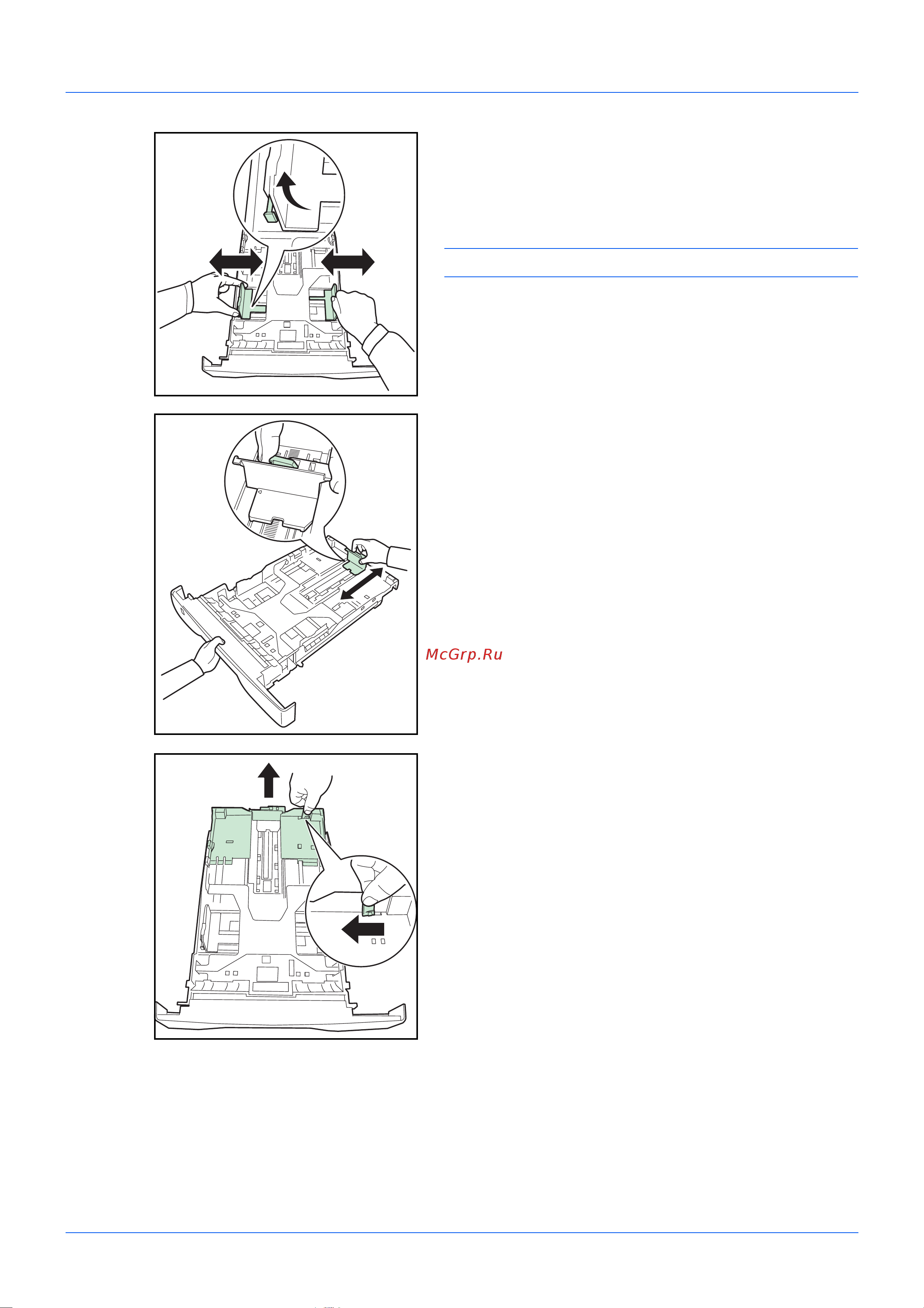 McGrp.Ru